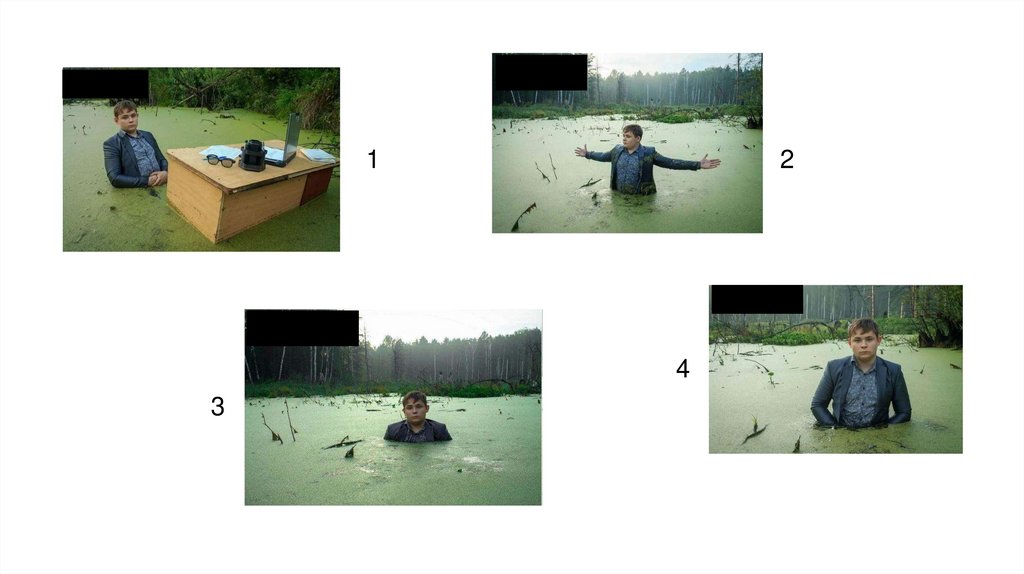 1

2

3

4