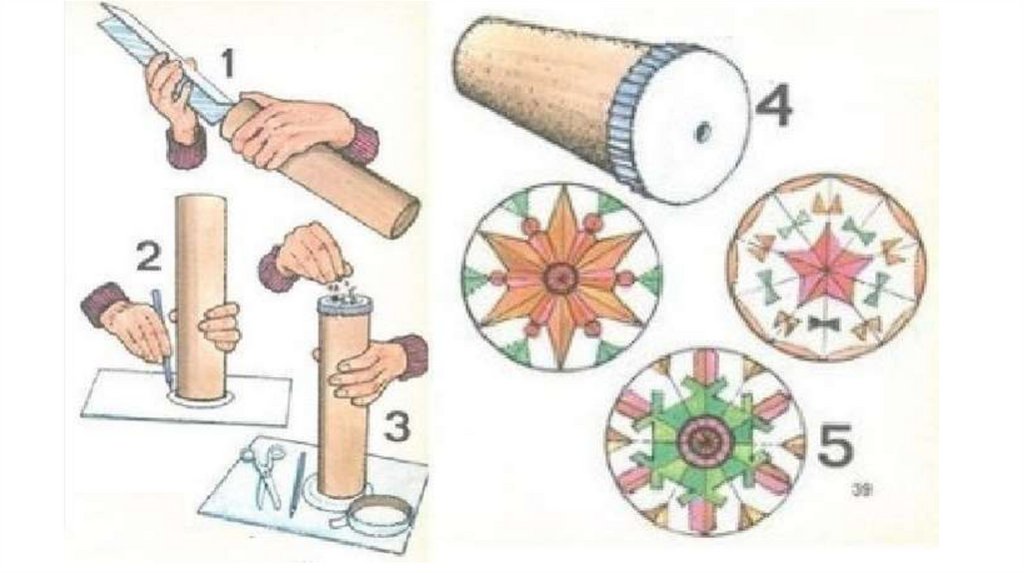 1

2

3

4

5

39