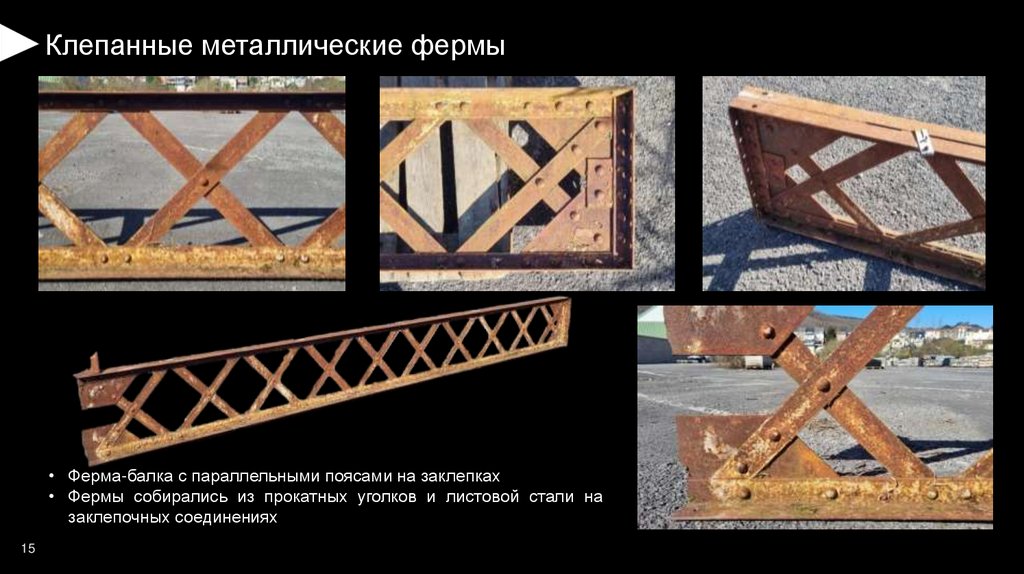 Клепанные металлические фермы

• Ферма-балка с параллельными поясами на заклепках
• Фермы собирались из прокатных уголков и листовой стали на заклепочных соединениях

15