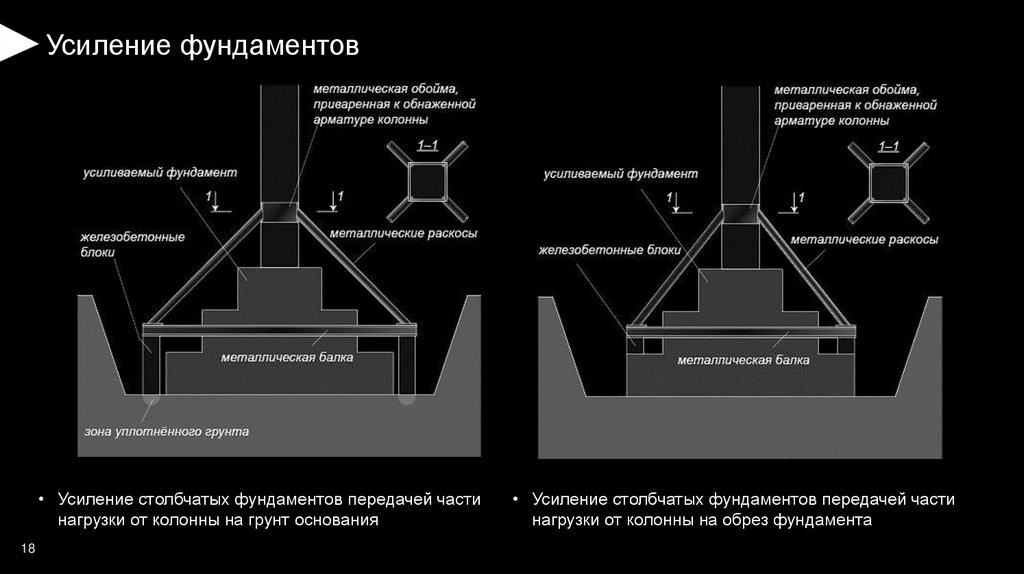 Усиление фундаментов

металлическая обойма, приваренная к обнаженной арматуре колонны

1–1

усиливаемый фундамент

1 1

железобетонные блоки

металлические раскосы

металлическая балка

зона уплотнённого грунта

металлическая обойма, приваренная к обнаженной арматуре колонны

1–1

усиливаемый фундамент

1 1

железобетонные блоки

металлические раскосы

металлическая балка

• Усиление столбчатых фундаментов передачей части нагрузки от колонны на грунт основания

• Усиление столбчатых фундаментов передачей части нагрузки от колонны на обрез фундамента

18