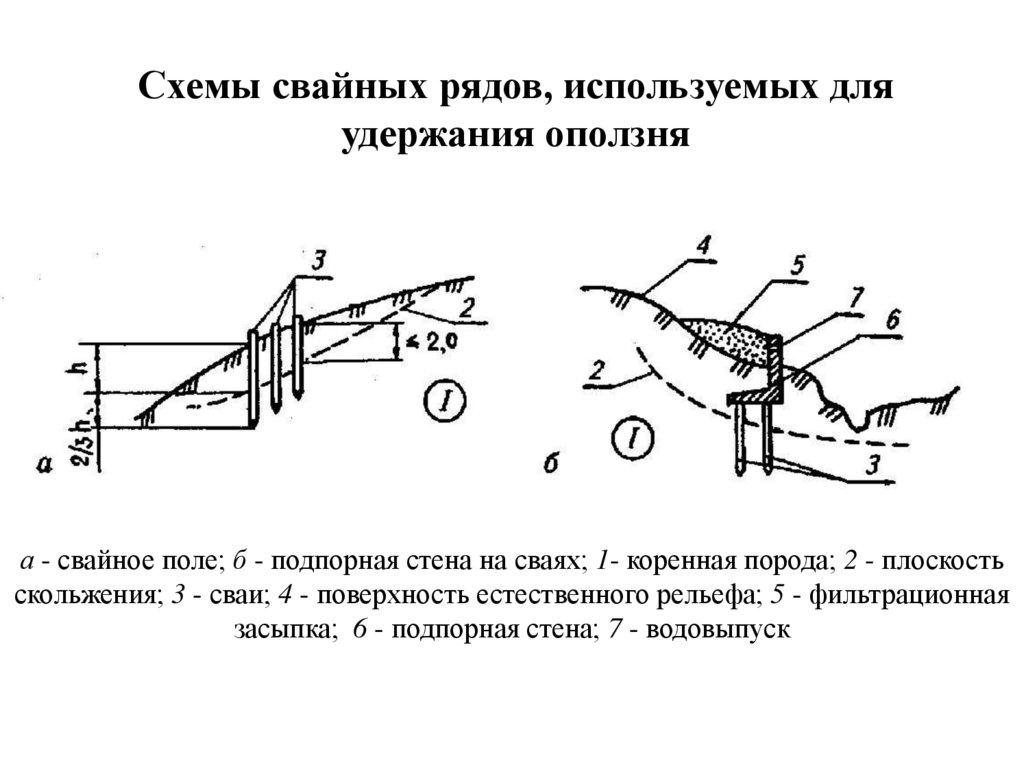 Схемы свайных рядов, используемых для удержания оползня

3

2

$\leq 2,0$

h

2/3 h

I

а

4

5

7

6

2

I

б

3

а - свайное поле; б - подпорная стена на сваях; 1- коренная порода; 2 - плоскость скольжения; 3 - сваи; 4 - поверхность естественного рельефа; 5 - фильтрационная засыпка; 6 - подпорная стена; 7 - водовыпуск