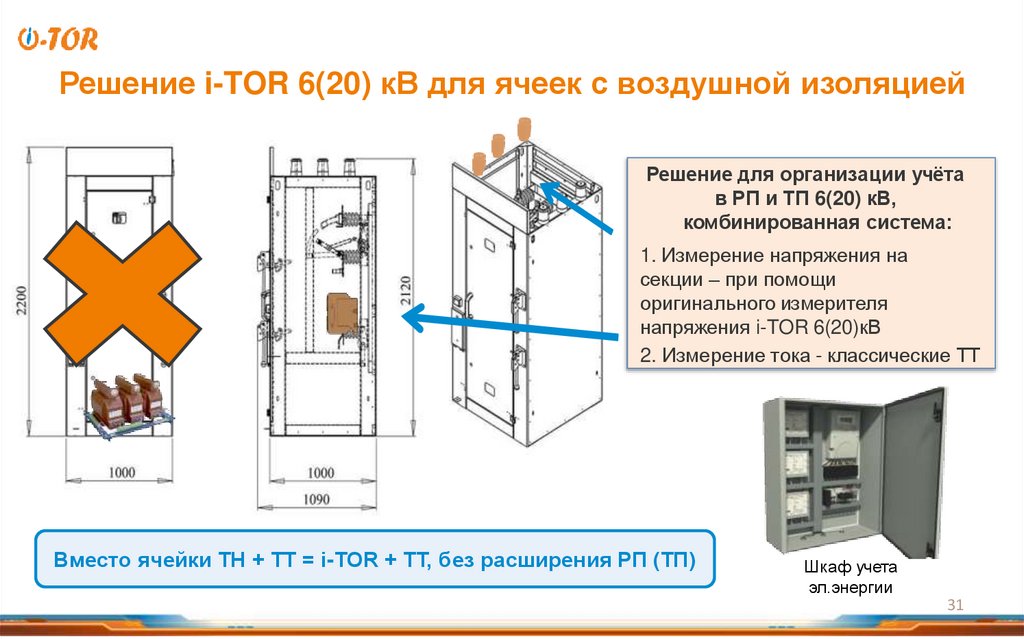 i-TOR

Решение i-TOR 6(20) кВ для ячеек с воздушной изоляцией

2200

1000

2120

1000

1090

Решение для организации учёта в РП и ТП 6(20) кВ, комбинированная система:

1. Измерение напряжения на секции – при помощи оригинального измерителя напряжения i-TOR 6(20)кВ

2. Измерение тока - классические ТТ

Вместо ячейки ТН + ТТ = i-TOR + ТТ, без расширения РП (ТП)

Шкаф учета эл.энергии

31