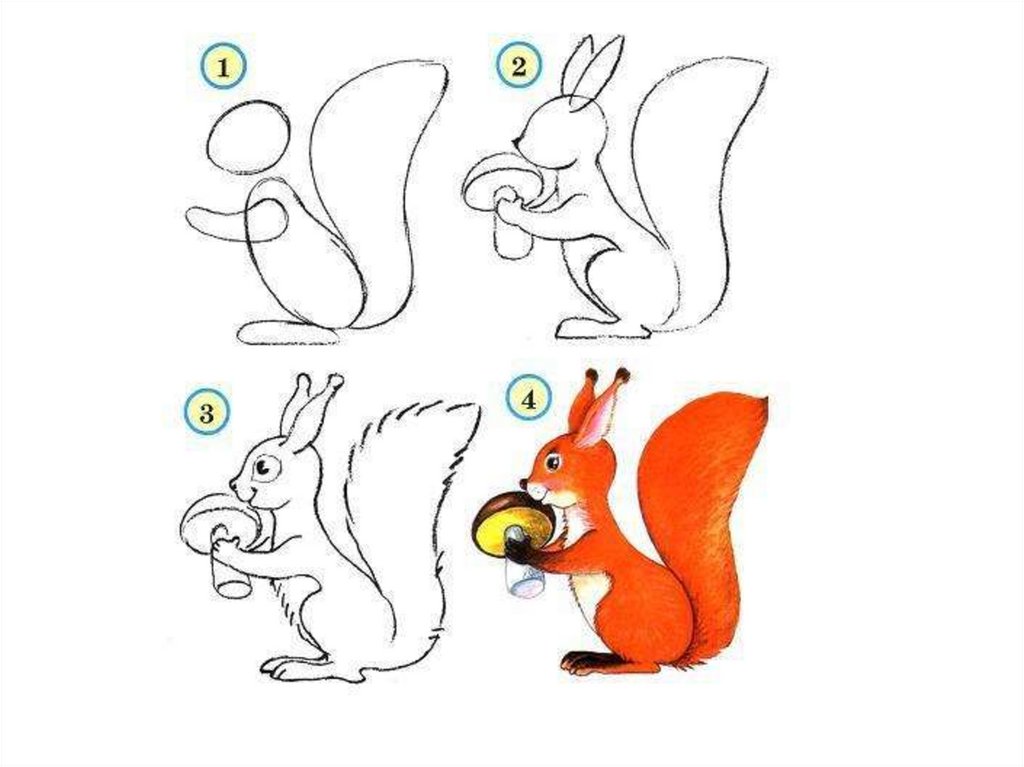 1
2
3
4