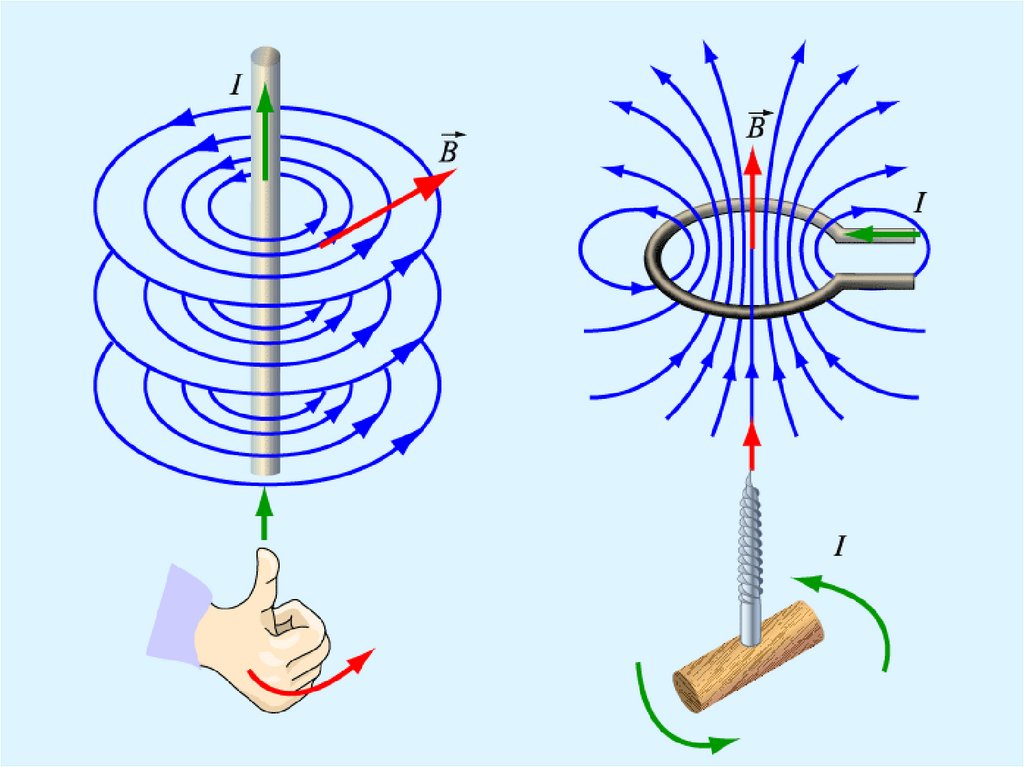 $I$

$\vec{B}$

$\vec{B}$

$I$

$I$