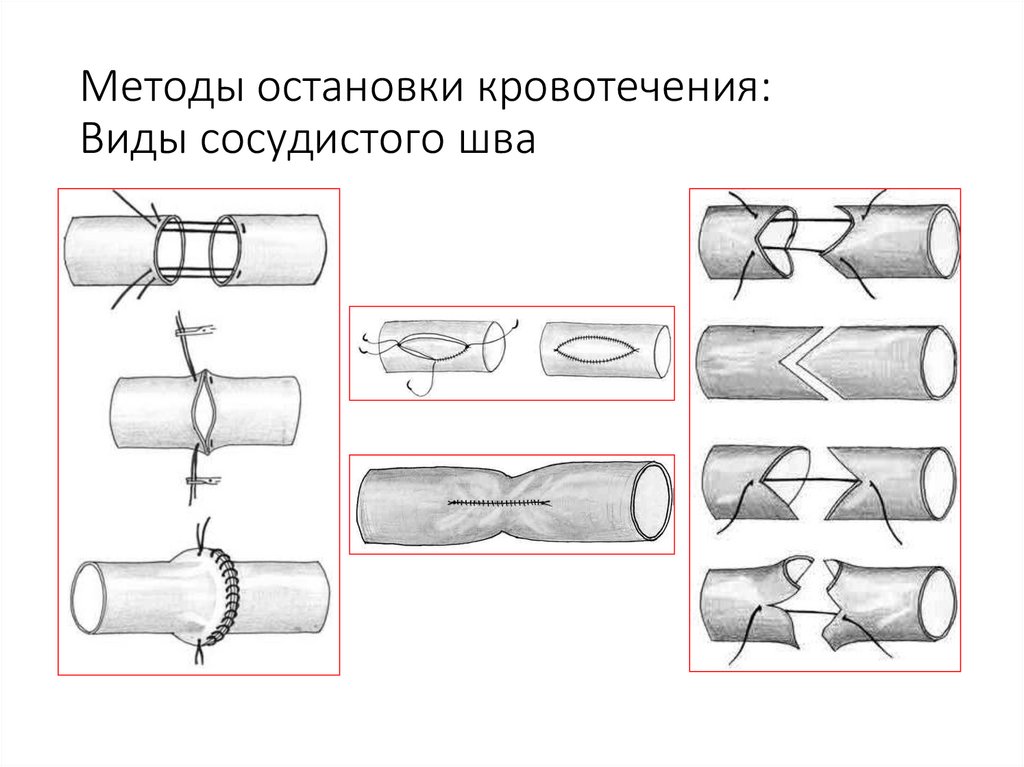 Методы остановки кровотечения:
Виды сосудистого шва