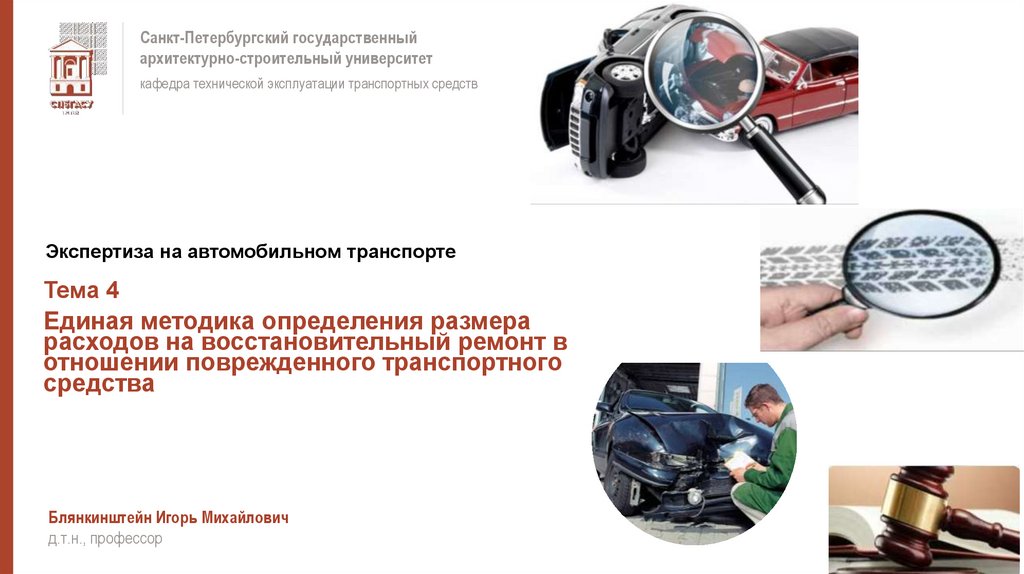 СПбГАСУ

Санкт-Петербургский государственный архитектурно-строительный университет

кафедра технической эксплуатации транспортных средств

Экспертиза на автомобильном транспорте

Тема 4

Единая методика определения размера расходов на восстановительный ремонт в отношении поврежденного транспортного средства

Блянкинштейн Игорь Михайлович

д.т.н., профессор