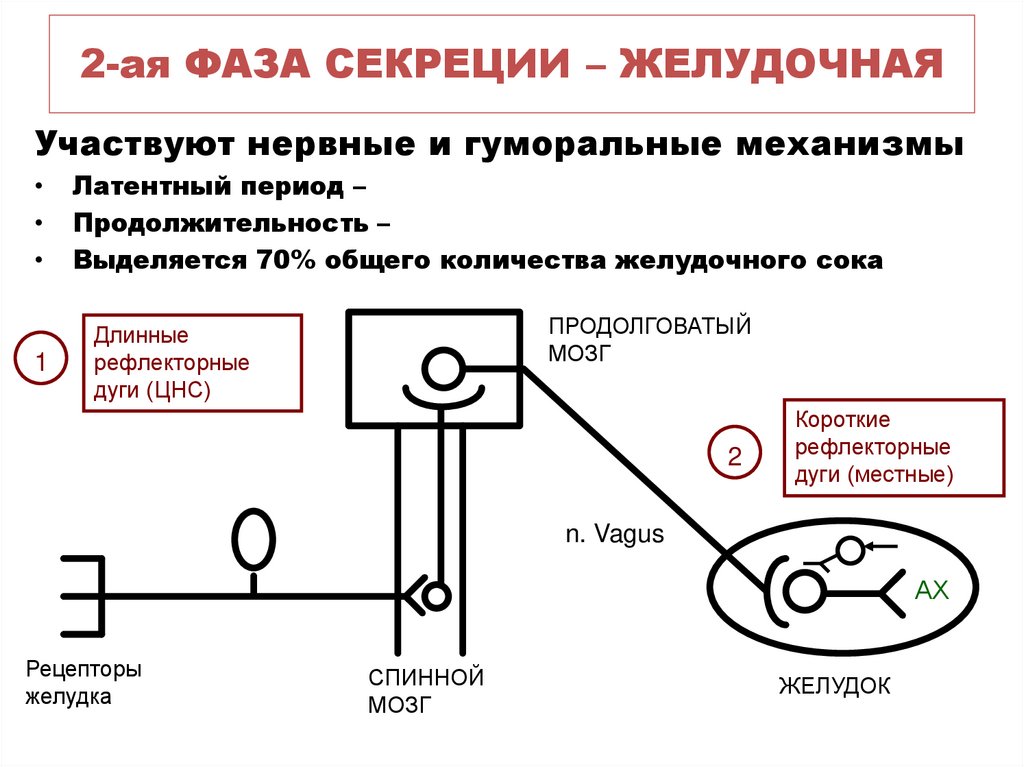 2-ая ФАЗА СЕКРЕЦИИ – ЖЕЛУДОЧНАЯ

Участвуют нервные и гуморальные механизмы

• Латентный период –
• Продолжительность –
• Выделяется 70% общего количества желудочного сока

1

Длинные рефлекторные дуги (ЦНС)

ПРОДОЛГОВАТЫЙ МОЗГ

2

Короткие рефлекторные дуги (местные)

n. Vagus

АХ

Рецепторы желудка

СПИННОЙ МОЗГ

ЖЕЛУДОК