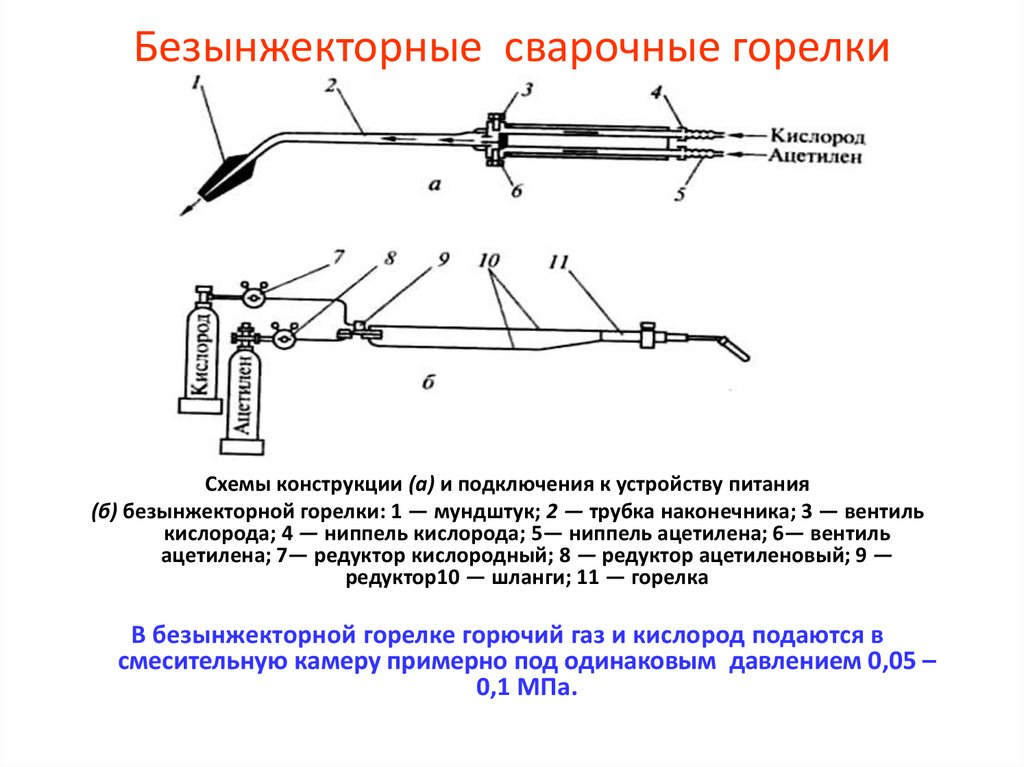 Безынжекторные сварочные горелки

1
2
3
4
Кислород
Ацетилен
а
6
5

7
8
9
10
11
Кислород
Ацетилен
б

Схемы конструкции (а) и подключения к устройству питания (б) безынжекторной горелки: 1 — мундштук; 2 — трубка наконечника; 3 — вентиль кислорода; 4 — ниппель кислорода; 5— ниппель ацетилена; 6— вентиль ацетилена; 7— редуктор кислородный; 8 — редуктор ацетиленовый; 9 — редуктор10 — шланги; 11 — горелка

В безынжекторной горелке горючий газ и кислород подаются в смесительную камеру примерно под одинаковым давлением 0,05 – 0,1 МПа.