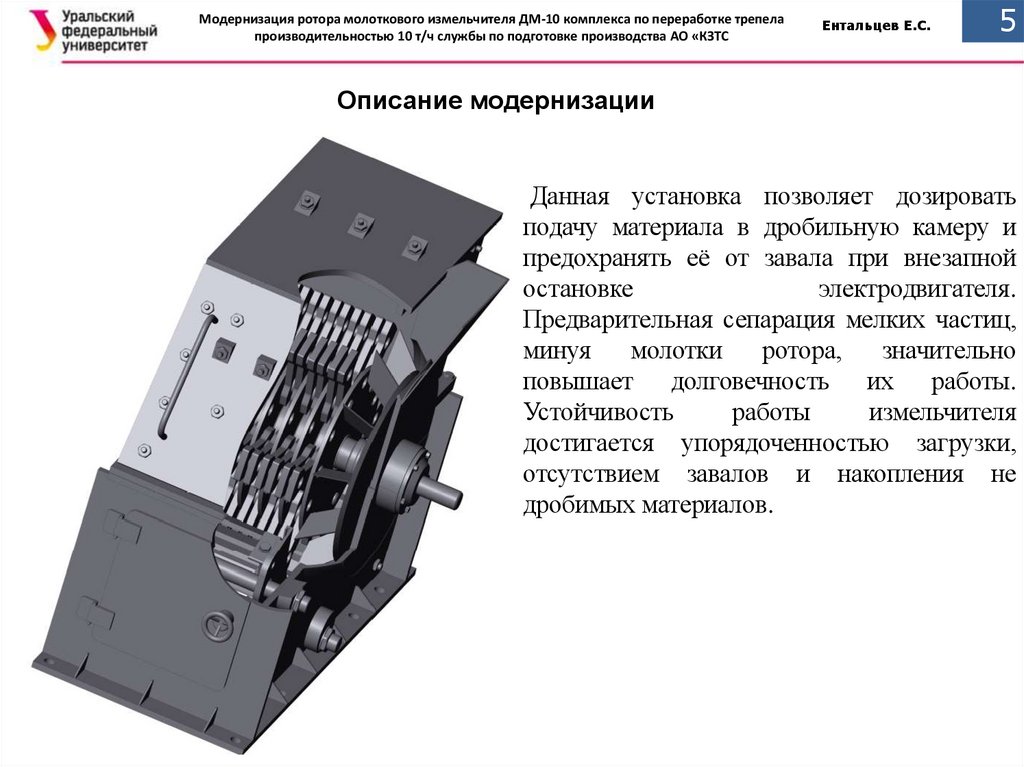 Уральский федеральный университет

Модернизация ротора молоткового измельчителя ДМ-10 комплекса по переработке трепела производительностью 10 т/ч службы по подготовке производства АО «КЗТС

Ентальцев Е.С.

5

Описание модернизации

Данная установка позволяет дозировать подачу материала в дробильную камеру и предохранять её от завала при внезапной остановке электродвигателя. Предварительная сепарация мелких частиц, минуя молотки ротора, значительно повышает долговечность их работы. Устойчивость работы измельчителя достигается упорядоченностью загрузки, отсутствием завалов и накопления не дробимых материалов.