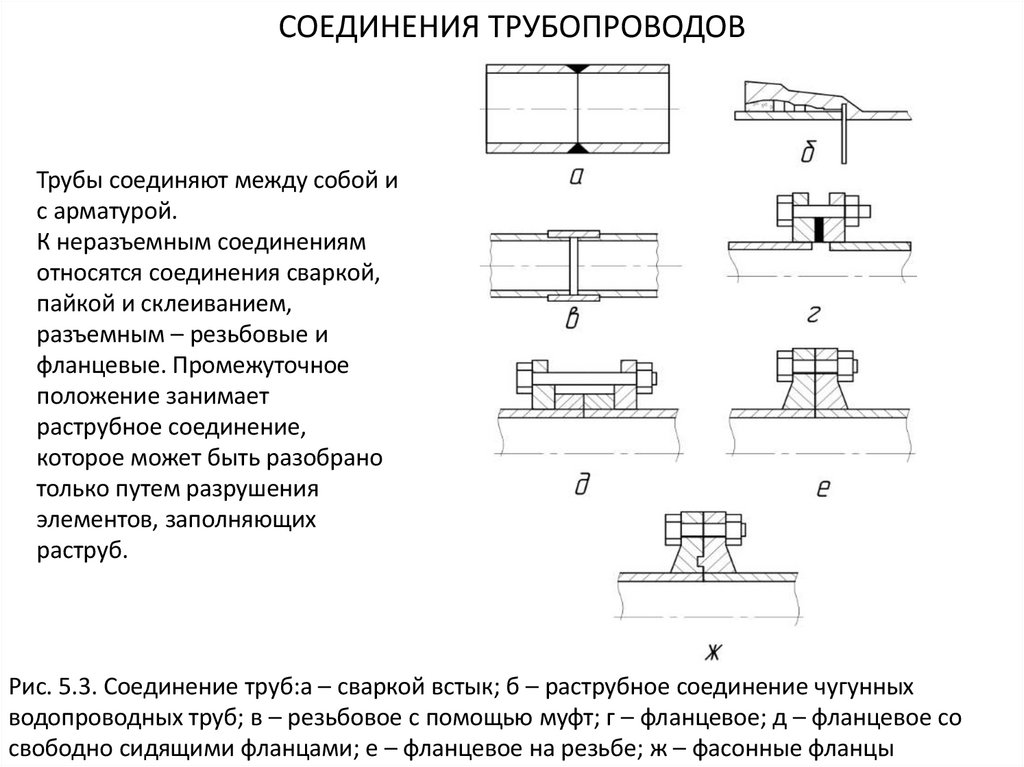 СОЕДИНЕНИЯ ТРУБОПРОВОДОВ

Трубы соединяют между собой и с арматурой.
К неразъемным соединениям относятся соединения сваркой, пайкой и склеиванием, разъемным – резьбовые и фланцевые. Промежуточное положение занимает раструбное соединение, которое может быть разобрано только путем разрушения элементов, заполняющих раструб.

а
б
в
г
д
е
ж

Рис. 5.3. Соединение труб:а – сваркой встык; б – раструбное соединение чугунных водопроводных труб; в – резьбовое с помощью муфт; г – фланцевое; д – фланцевое со свободно сидящими фланцами; е – фланцевое на резьбе; ж – фасонные фланцы