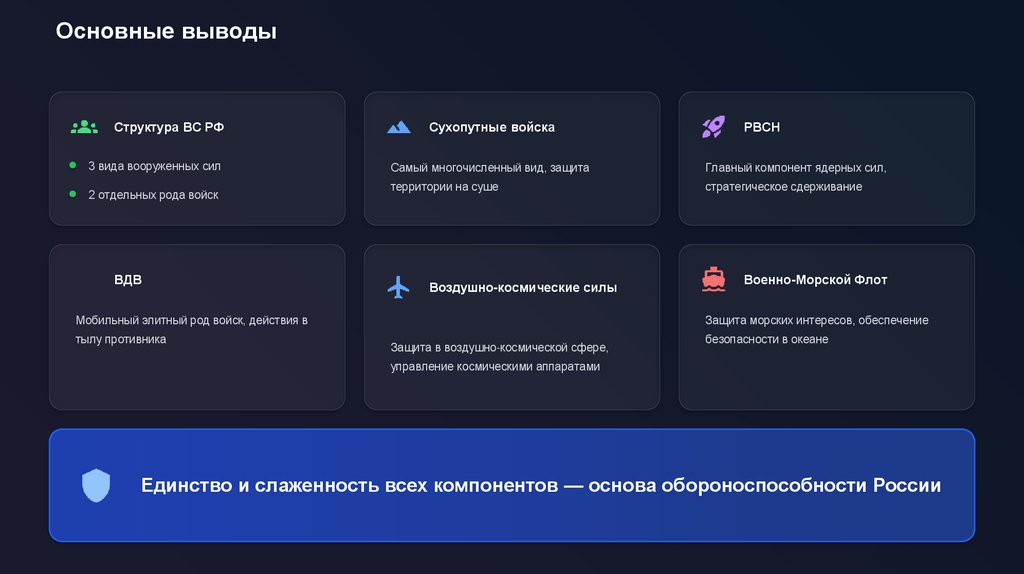 Основные выводы

Структура ВС РФ

• 3 вида вооруженных сил
• 2 отдельных рода войск

Сухопутные войска

Самый многочисленный вид, защита территории на суше

РВСН

Главный компонент ядерных сил, стратегическое сдерживание

ВДВ

Мобильный элитный род войск, действия в тылу противника

Воздушно-космические силы

Защита в воздушно-космической сфере, управление космическими аппаратами

Военно-Морской Флот

Защита морских интересов, обеспечение безопасности в океане

Единство и слаженность всех компонентов — основа обороноспособности России