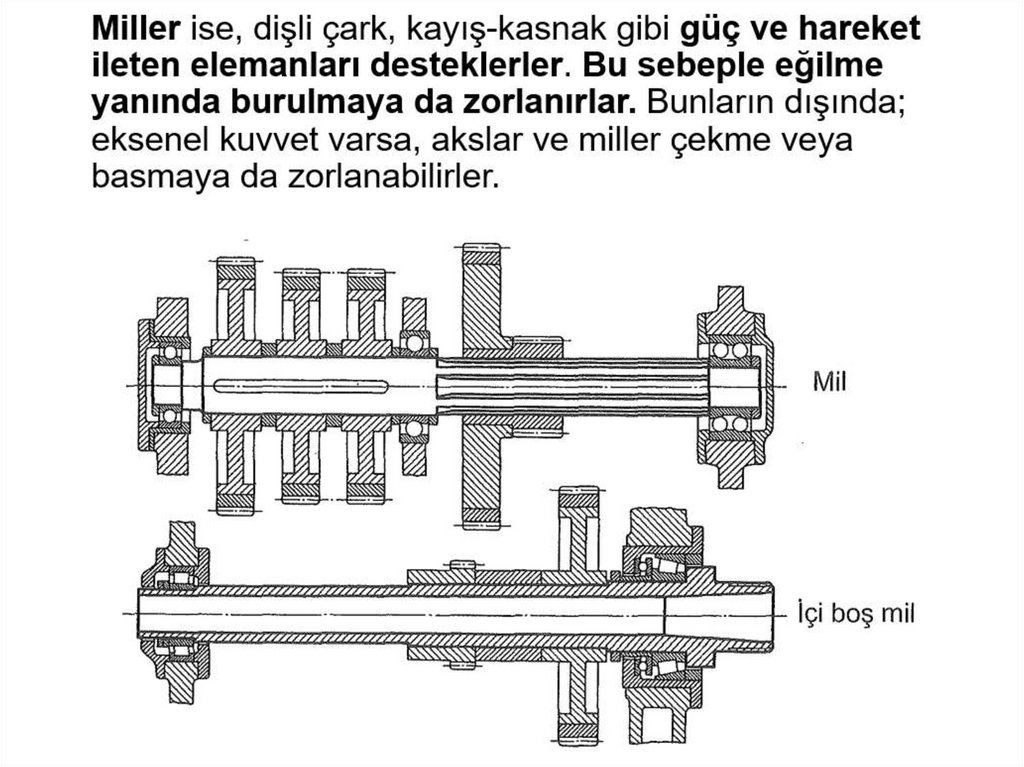 Miller ise, dişli çark, kayış-kasnak gibi güç ve hareket ileten elemanları desteklerler. Bu sebeple eğilme yanında burulmaya da zorlanırlar. Bunların dışında; eksenel kuvvet varsa, akslar ve miller çekme veya basmaya da zorlanabilirler.

Mil

İçi boş mil