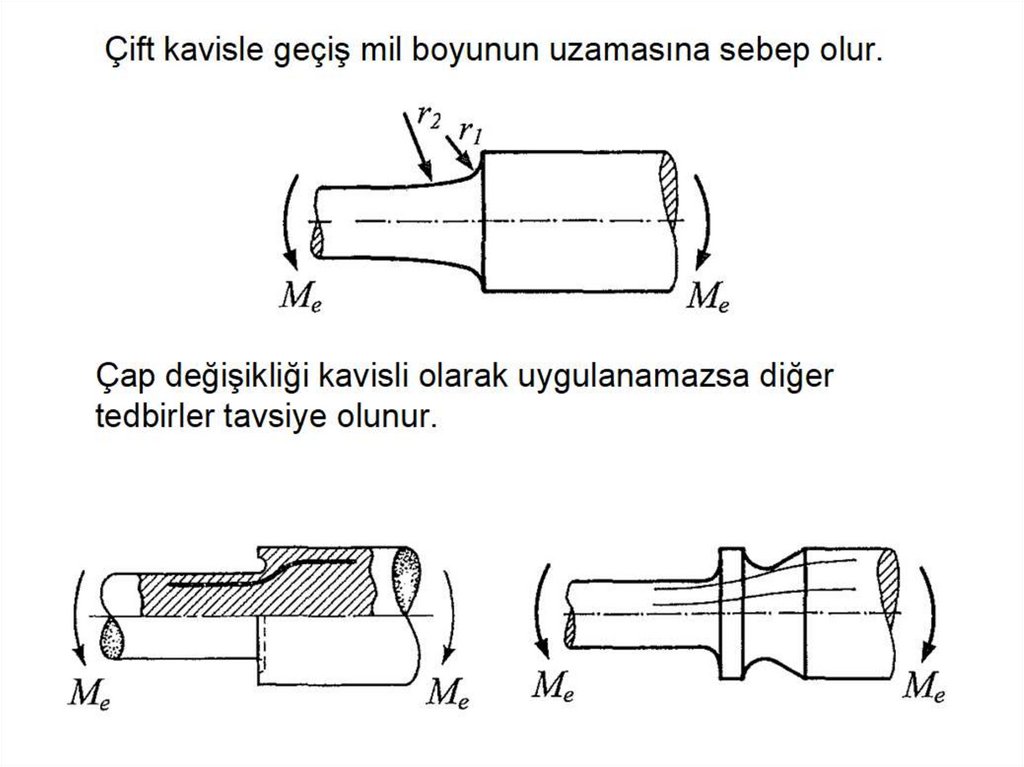 Çift kavisle geçiş mil boyunun uzamasına sebep olur.

$r_2$ $r_1$

$M_e$ $M_e$

Çap değişikliği kavisli olarak uygulanamazsa diğer tedbirler tavsiye olunur.

$M_e$ $M_e$ $M_e$ $M_e$