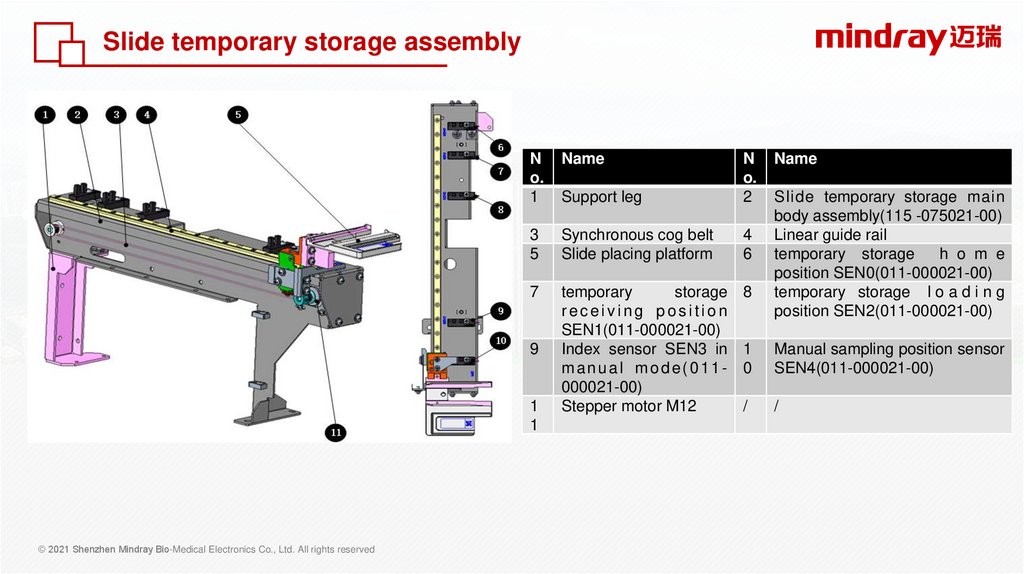 Slide temporary storage assembly

mindray 迈瑞

1 2 3 4 5

6 7 8 9 10 11

| No. | Name | No. | Name |
|---|---|---|---|
| 1 | Support leg | 2 | Slide temporary storage main body assembly(115 -075021-00) |
| 3 | Synchronous cog belt | 4 | Linear guide rail |
| 5 | Slide placing platform | 6 | temporary storage home position SEN0(011-000021-00) |
| 7 | temporary storage receiving position SEN1(011-000021-00) | 8 | temporary storage loading position SEN2(011-000021-00) |
| 9 | Index sensor SEN3 in manual mode(011-000021-00) | 10 | Manual sampling position sensor SEN4(011-000021-00) |
| 11 | Stepper motor M12 | / | / |

© 2021 Shenzhen Mindray Bio-Medical Electronics Co., Ltd. All rights reserved