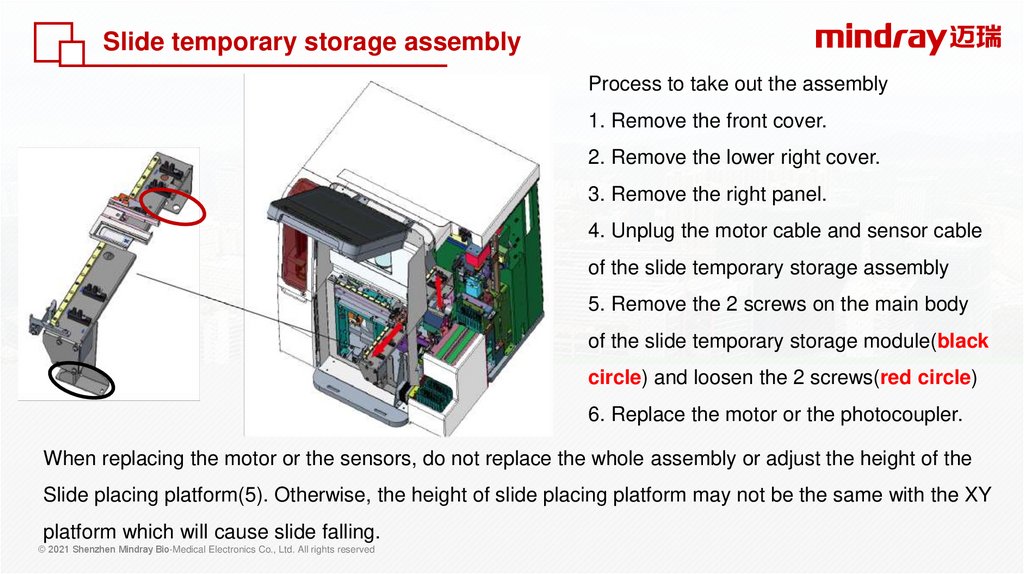 Slide temporary storage assembly

mindray 迈瑞

Process to take out the assembly

1. Remove the front cover.

2. Remove the lower right cover.

3. Remove the right panel.

4. Unplug the motor cable and sensor cable of the slide temporary storage assembly

5. Remove the 2 screws on the main body of the slide temporary storage module(black circle) and loosen the 2 screws(red circle)

6. Replace the motor or the photocoupler.

When replacing the motor or the sensors, do not replace the whole assembly or adjust the height of the Slide placing platform(5). Otherwise, the height of slide placing platform may not be the same with the XY platform which will cause slide falling.

© 2021 Shenzhen Mindray Bio-Medical Electronics Co., Ltd. All rights reserved