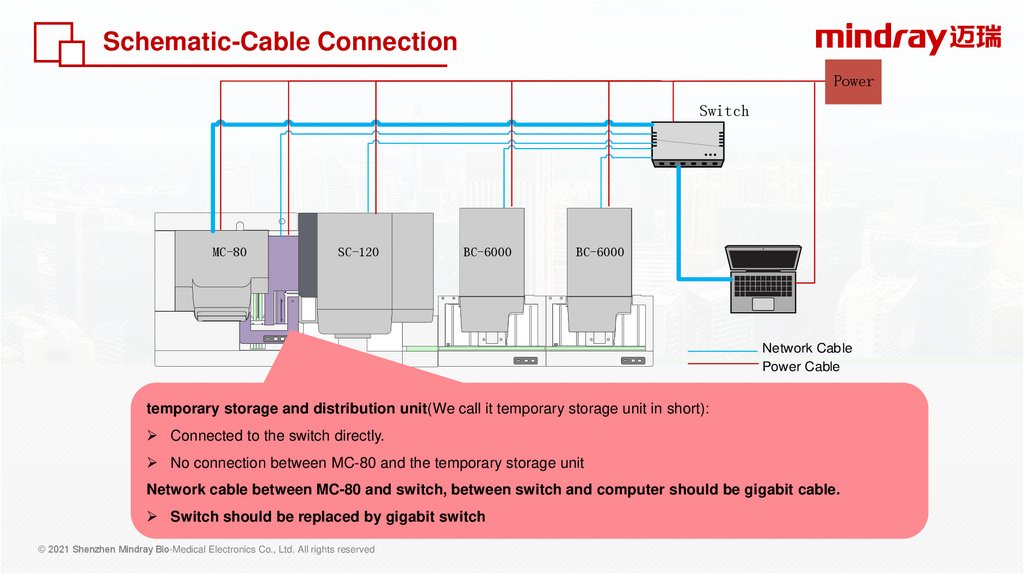 Schematic-Cable Connection

mindray 迈瑞

Power

Switch

MC-80

SC-120

BC-6000

BC-6000

Network Cable
Power Cable

temporary storage and distribution unit(We call it temporary storage unit in short):

➢ Connected to the switch directly.

➢ No connection between MC-80 and the temporary storage unit

Network cable between MC-80 and switch, between switch and computer should be gigabit cable.

➢ Switch should be replaced by gigabit switch

© 2021 Shenzhen Mindray Bio-Medical Electronics Co., Ltd. All rights reserved