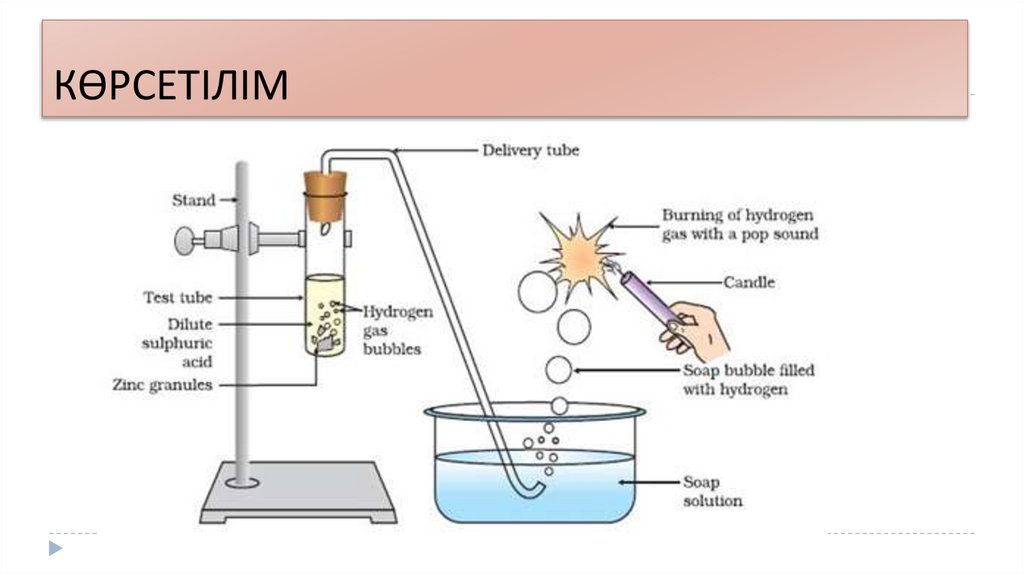 КӨРСЕТІЛІМ

Delivery tube

Stand

Burning of hydrogen gas with a pop sound

Candle

Test tube

Dilute sulphuric acid

Hydrogen gas bubbles

Zinc granules

Soap bubble filled with hydrogen

Soap solution