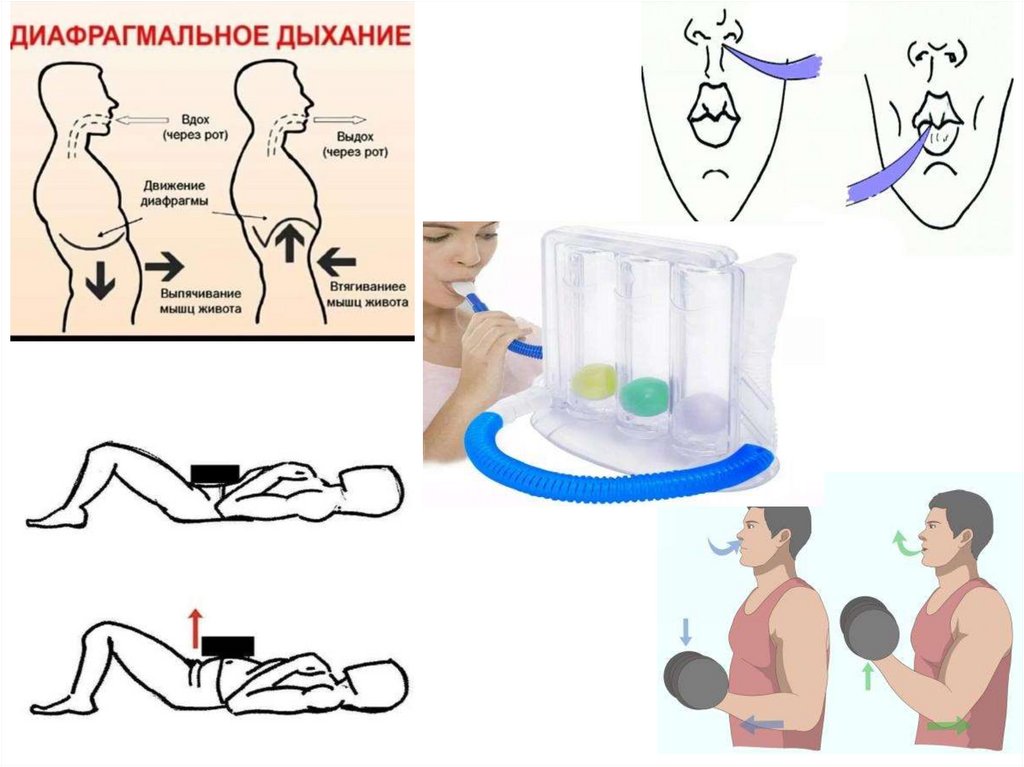 ДИАФРАГМАЛЬНОЕ ДЫХАНИЕ

Вдох (через рот)

Выдох (через рот)

Движение диафрагмы

Выпячивание мышц живота

Втягиваниее мышц живота