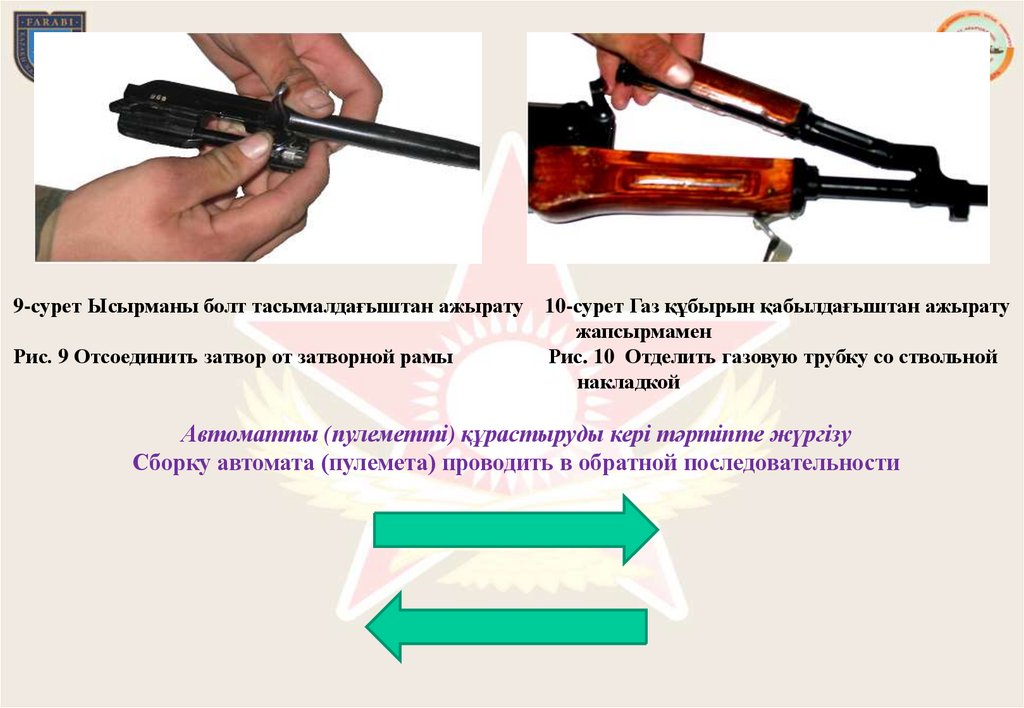 FARABI

9-сурет Ысырманы болт тасымалдағыштан ажырату

Рис. 9 Отсоединить затвор от затворной рамы

10-сурет Газ құбырын қабылдағыштан ажырату жапсырмамен

Рис. 10 Отделить газовую трубку со ствольной накладкой

Автоматты (пулеметті) құрастыруды кері тәртіпте жүргізу
Сборку автомата (пулемета) проводить в обратной последовательности