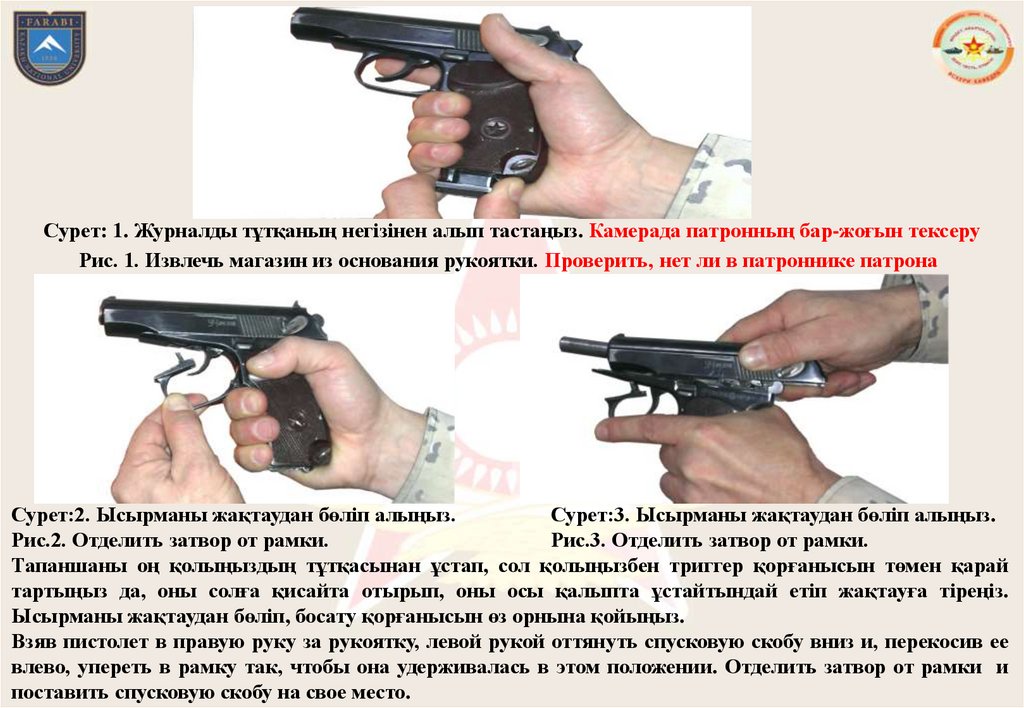 FARABI

Сурет: 1. Журналды тұтқаның негізінен алып тастаңыз. Камерада патронның бар-жоғын тексеру
Рис. 1. Извлечь магазин из основания рукоятки. Проверить, нет ли в патроннике патрона

Сурет:2. Ысырманы жақтаудан бөліп алыңыз.
Рис.2. Отделить затвор от рамки.

Сурет:3. Ысырманы жақтаудан бөліп алыңыз.
Рис.3. Отделить затвор от рамки.

Тапаншаны оң қолыңыздың тұтқасынан ұстап, сол қолыңызбен триггер қорғанысын төмен қарай тартыңыз да, оны солға қисайта отырып, оны осы қалыпта ұстайтындай етіп жақтауға тіреңіз. Ысырманы жақтаудан бөліп, босату қорғанысын өз орнына қойыңыз.
Взяв пистолет в правую руку за рукоятку, левой рукой оттянуть спусковую скобу вниз и, перекосив ее влево, упереть в рамку так, чтобы она удерживалась в этом положении. Отделить затвор от рамки и поставить спусковую скобу на свое место.