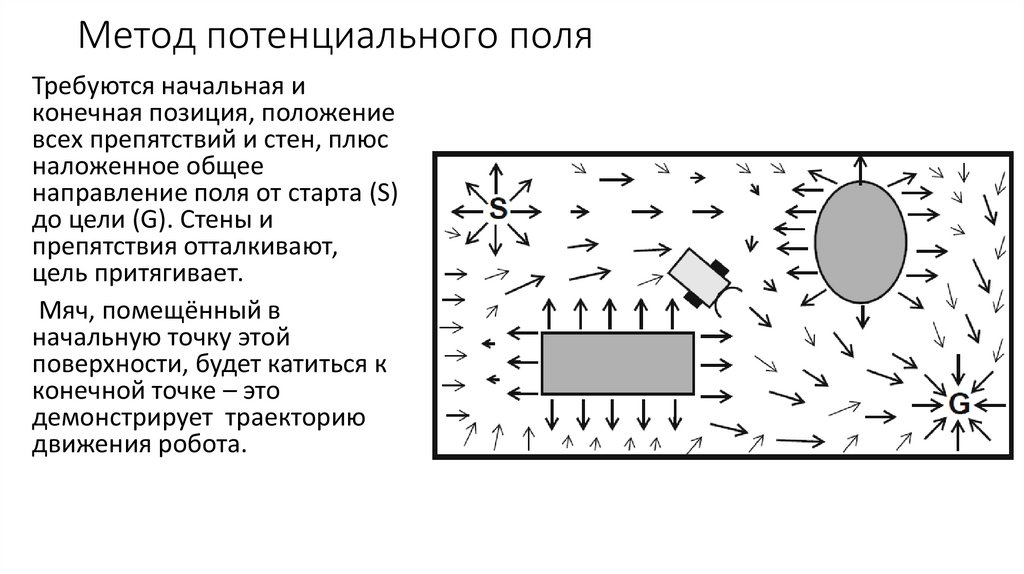 Метод потенциального поля

Требуются начальная и конечная позиция, положение всех препятствий и стен, плюс наложенное общее направление поля от старта (S) до цели (G). Стены и препятствия отталкивают, цель притягивает.

Мяч, помещённый в начальную точку этой поверхности, будет катиться к конечной точке – это демонстрирует траекторию движения робота.

S

G