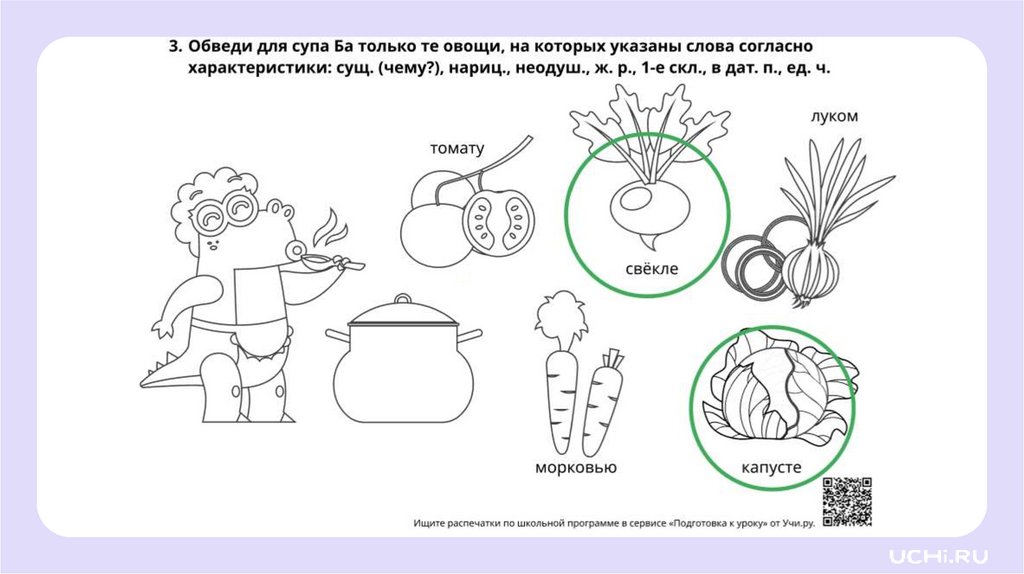 3. Обведи для супа Ба только те овощи, на которых указаны слова согласно характеристики: сущ. (чему?), нариц., неодуш., ж. р., 1-е скл., в дат. п., ед. ч.

томату

свёкле

луком

морковью

капусте

Ищите распечатки по школьной программе в сервисе «Подготовка к уроку» от Учи.ру.

UCHi.RU