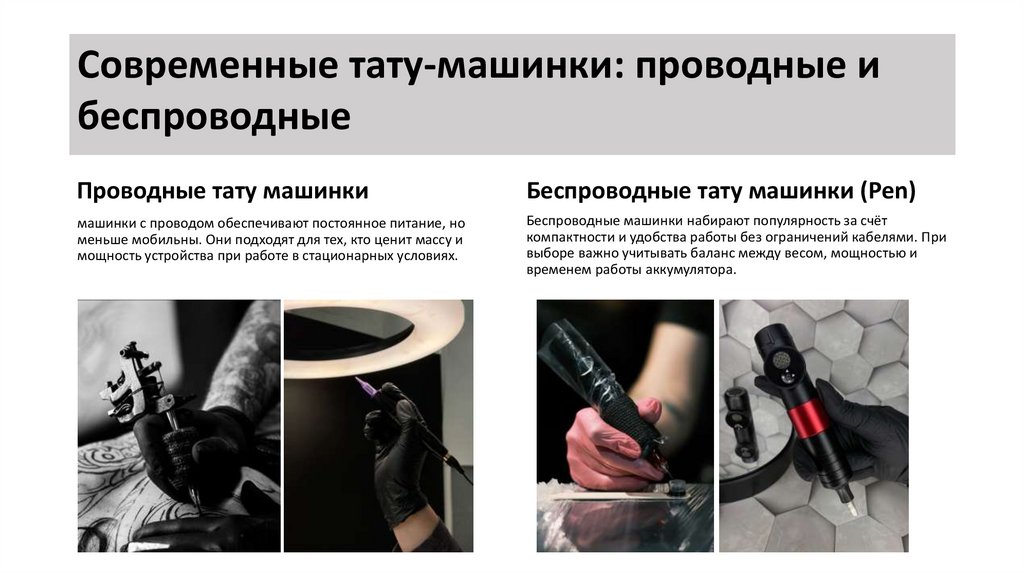 Современные тату-машинки: проводные и беспроводные

Проводные тату машинки

машинки с проводом обеспечивают постоянное питание, но меньше мобильны. Они подходят для тех, кто ценит массу и мощность устройства при работе в стационарных условиях.

Беспроводные тату машинки (Pen)

Беспроводные машинки набирают популярность за счёт компактности и удобства работы без ограничений кабелями. При выборе важно учитывать баланс между весом, мощностью и временем работы аккумулятора.