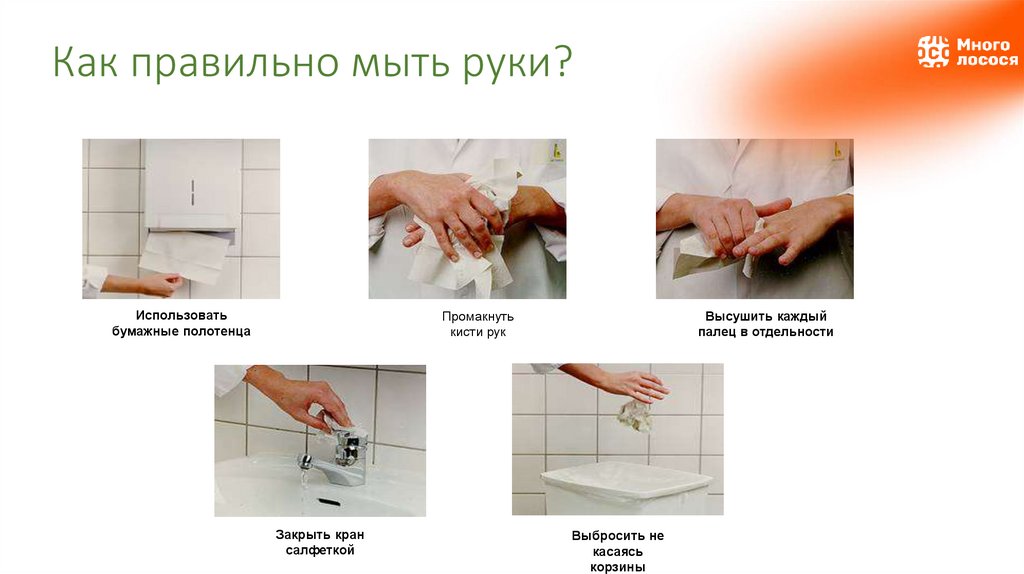 Как правильно мыть руки?

Много лосося

Использовать бумажные полотенца

Промакнуть кисти рук

Высушить каждый палец в отдельности

Закрыть кран салфеткой

Выбросить не касаясь корзины