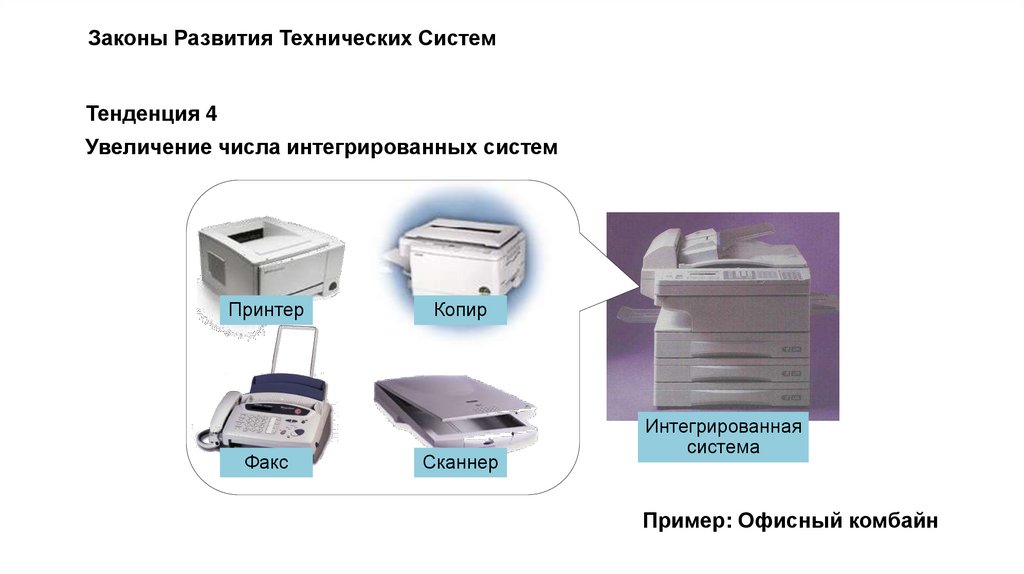 Законы Развития Технических Систем

Тенденция 4
Увеличение числа интегрированных систем

Принтер

Копир

Факс

Сканнер

Интегрированная система

Пример: Офисный комбайн