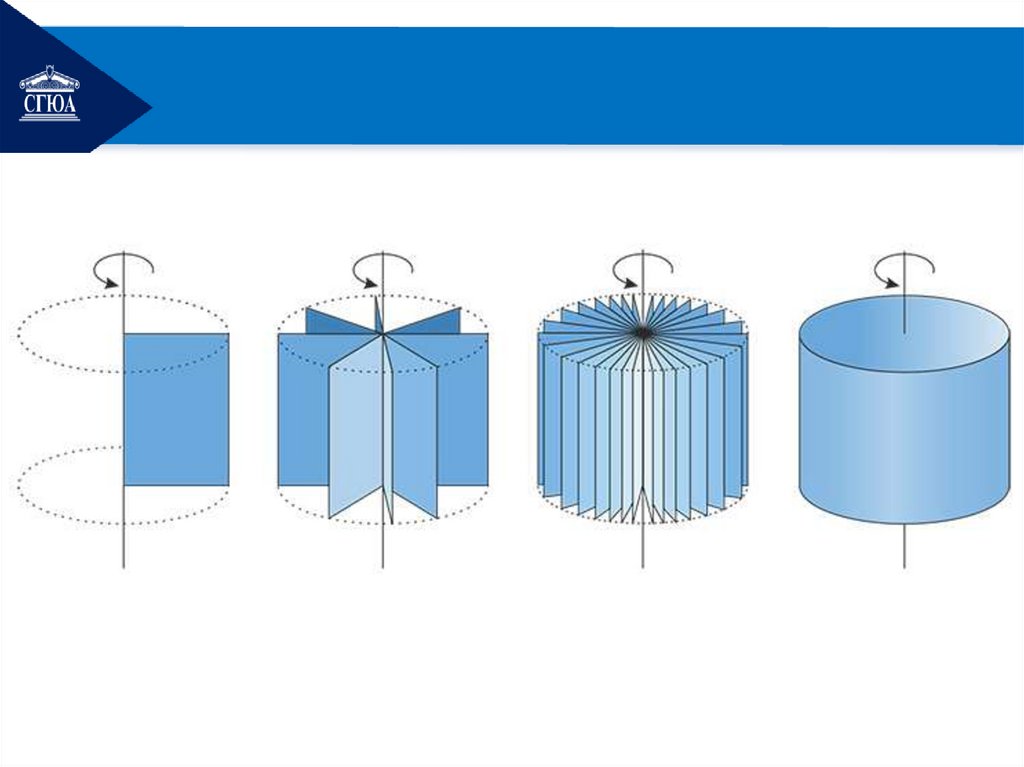 СГЮА