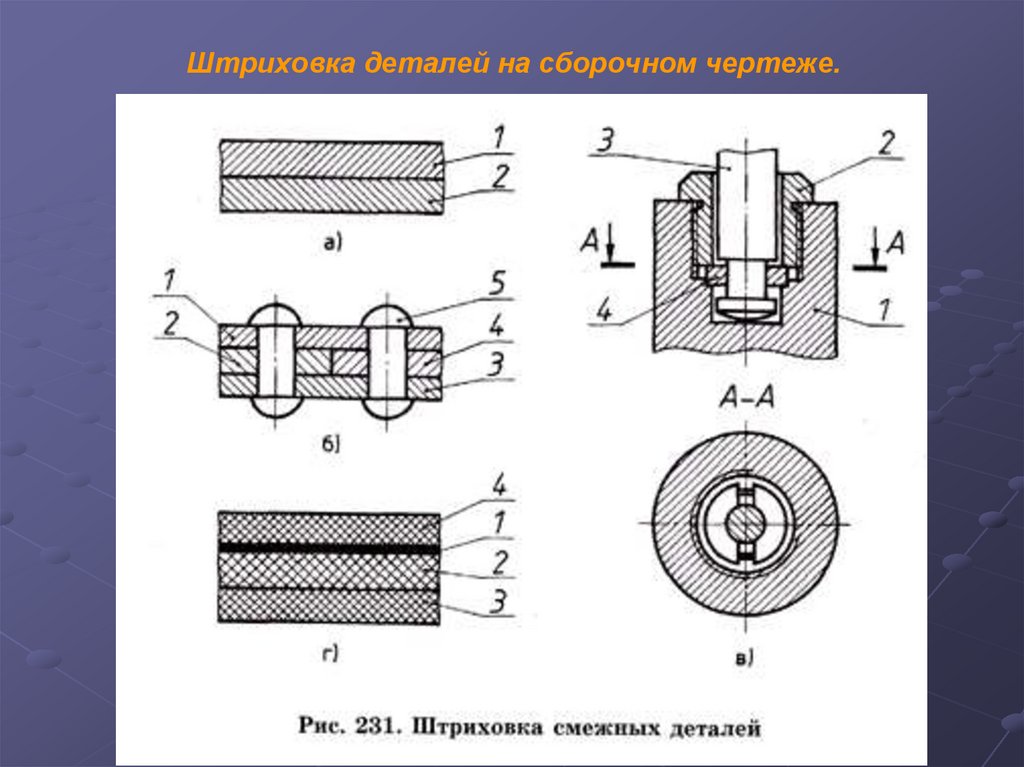 Штриховка деталей на сборочном чертеже.

1
2
а)

1
2
5
4
3
б)

4
1
2
3
г)

3
2
А
А
4
1
А–А
в)

Рис. 231. Штриховка смежных деталей