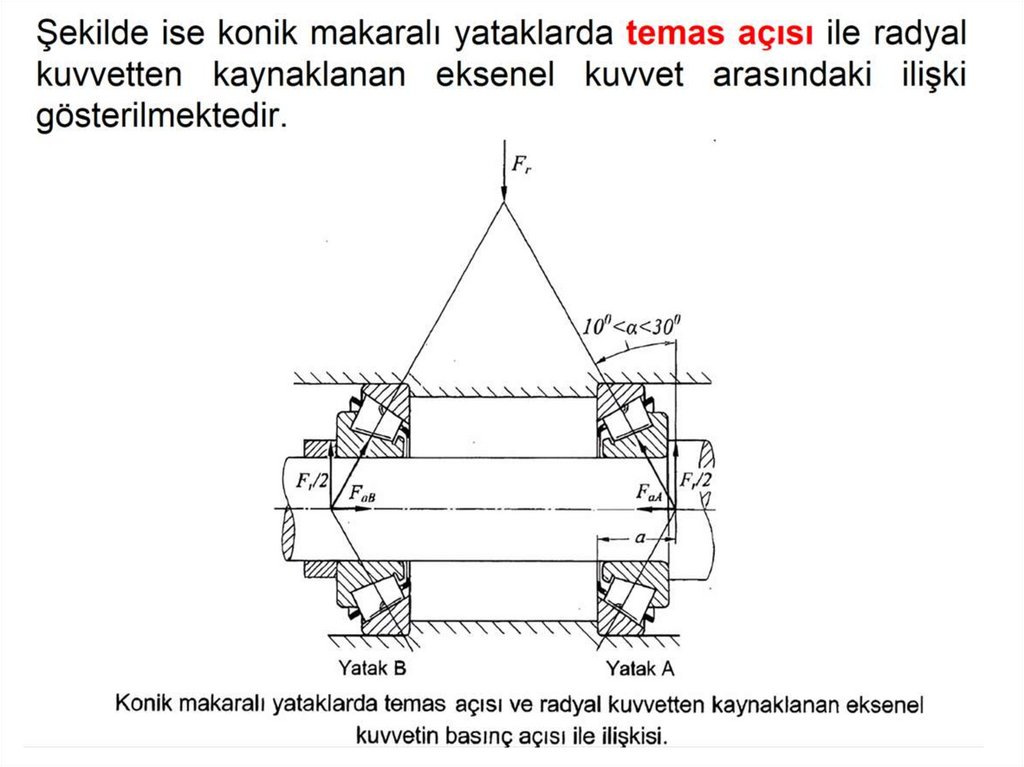 Şekilde ise konik makaralı yataklarda temas açısı ile radyal kuvvetten kaynaklanan eksenel kuvvet arasındaki ilişki gösterilmektedir.

$F_r$

$10^0<\alpha<30^0$

$F_r/2$

$F_{aB}$

$F_{aA}$

$F_r/2$

$a$

Yatak B

Yatak A

Konik makaralı yataklarda temas açısı ve radyal kuvvetten kaynaklanan eksenel kuvvetin basınç açısı ile ilişkisi.