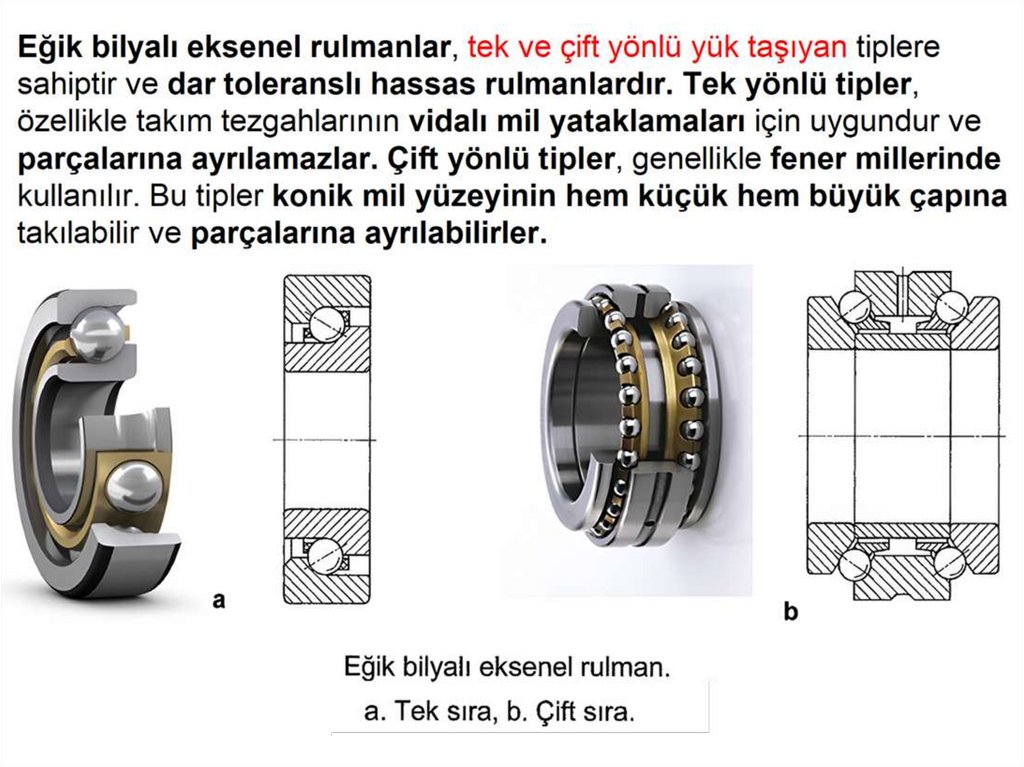 Eğik bilyalı eksenel rulmanlar, tek ve çift yönlü yük taşıyan tiplere sahiptir ve dar toleranslı hassas rulmanlardır. Tek yönlü tipler, özellikle takım tezgahlarının vidalı mil yataklamaları için uygundur ve parçalarına ayrılamazlar. Çift yönlü tipler, genellikle fener millerinde kullanılır. Bu tipler konik mil yüzeyinin hem küçük hem büyük çapına takılabilir ve parçalarına ayrılabilirler.

a

b

Eğik bilyalı eksenel rulman.
a. Tek sıra, b. Çift sıra.