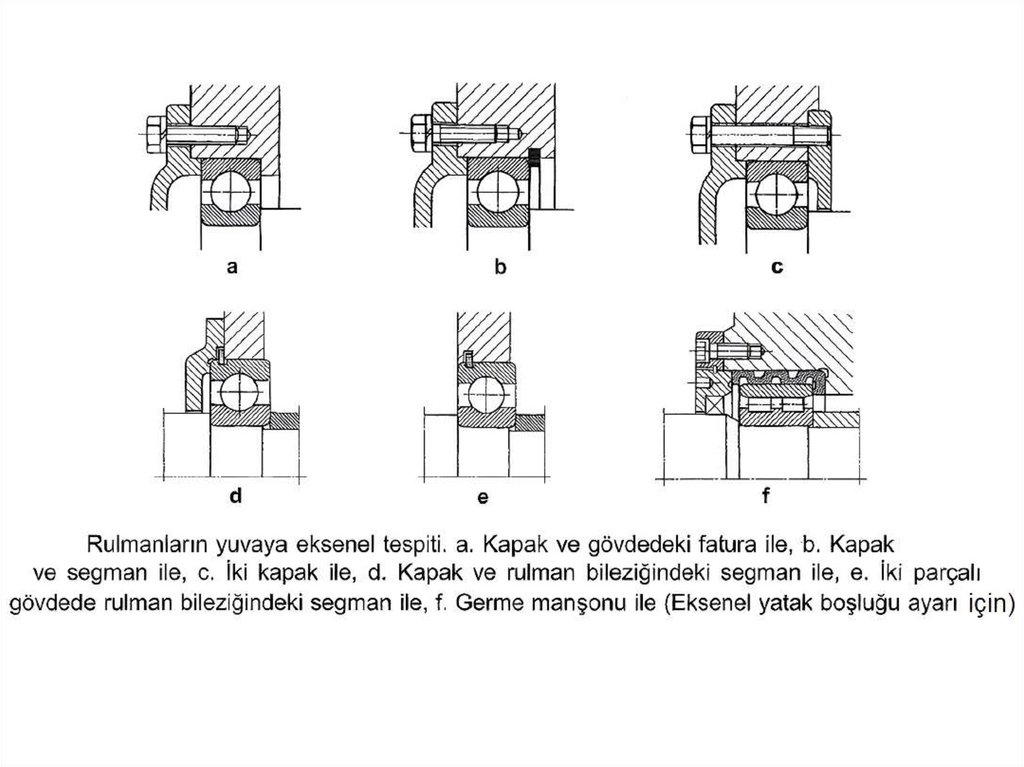 a

b

c

d

e

f

Rulmanların yuvaya eksenel tespiti. a. Kapak ve gövdedeki fatura ile, b. Kapak ve segman ile, c. İki kapak ile, d. Kapak ve rulman bileziğindeki segman ile, e. İki parçalı gövdede rulman bileziğindeki segman ile, f. Germe manşonu ile (Eksenel yatak boşluğu ayarı için)