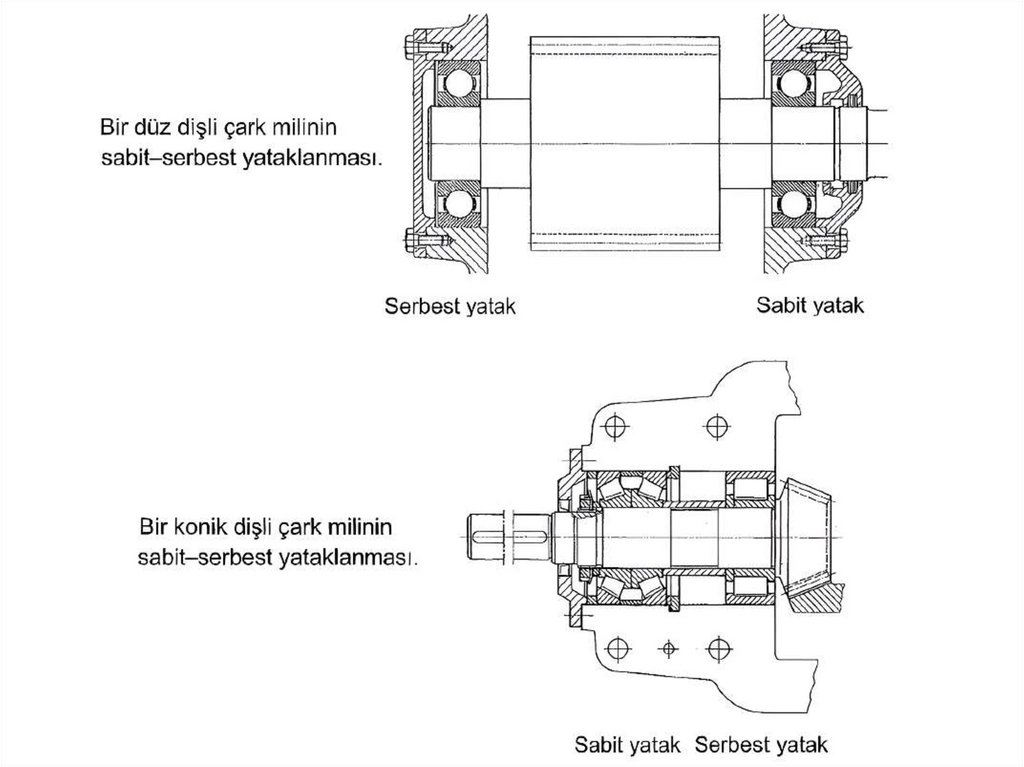 Bir düz dişli çark milinin sabit–serbest yataklanması.

Serbest yatak

Sabit yatak

Bir konik dişli çark milinin sabit–serbest yataklanması.

Sabit yatak

Serbest yatak