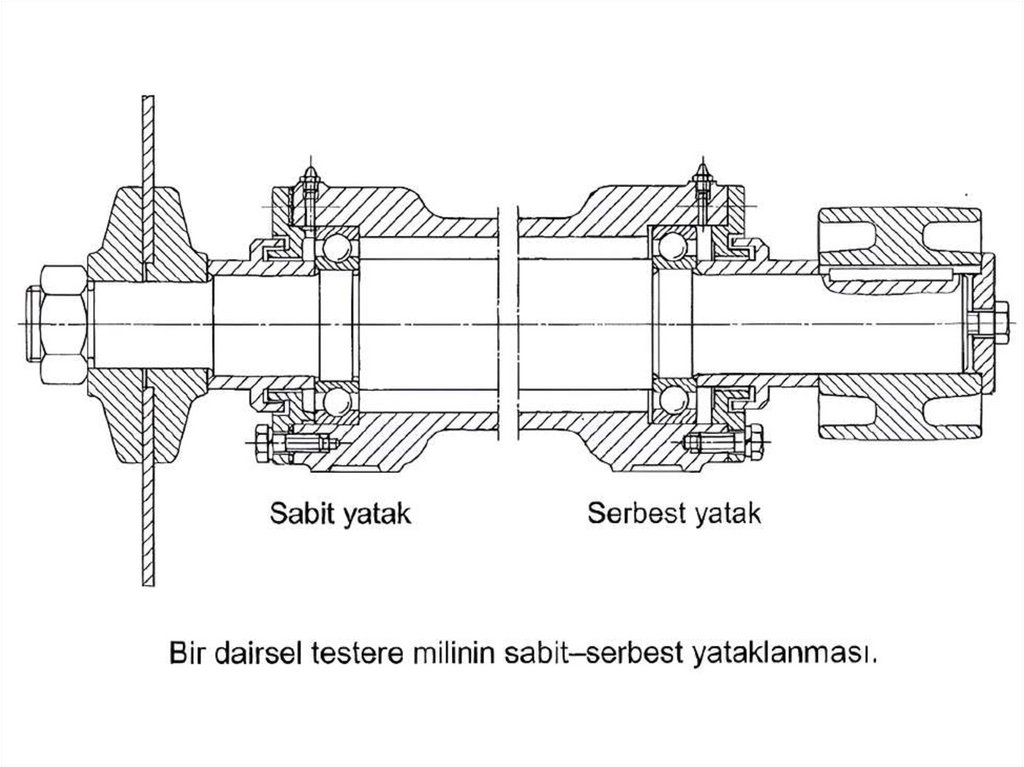 Sabit yatak

Serbest yatak

Bir dairsel testere milinin sabit–serbest yataklanması.