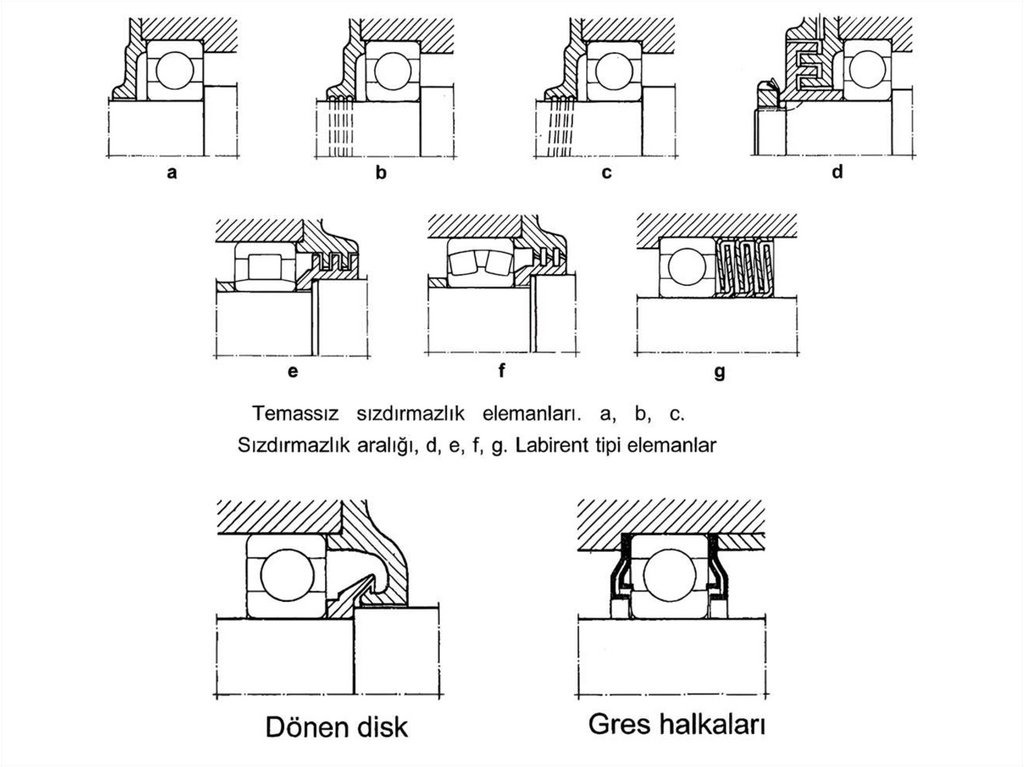 a

b

c

d

e

f

g

Temassız sızdırmazlık elemanları. a, b, c. Sızdırmazlık aralığı, d, e, f, g. Labirent tipi elemanlar

Dönen disk

Gres halkaları