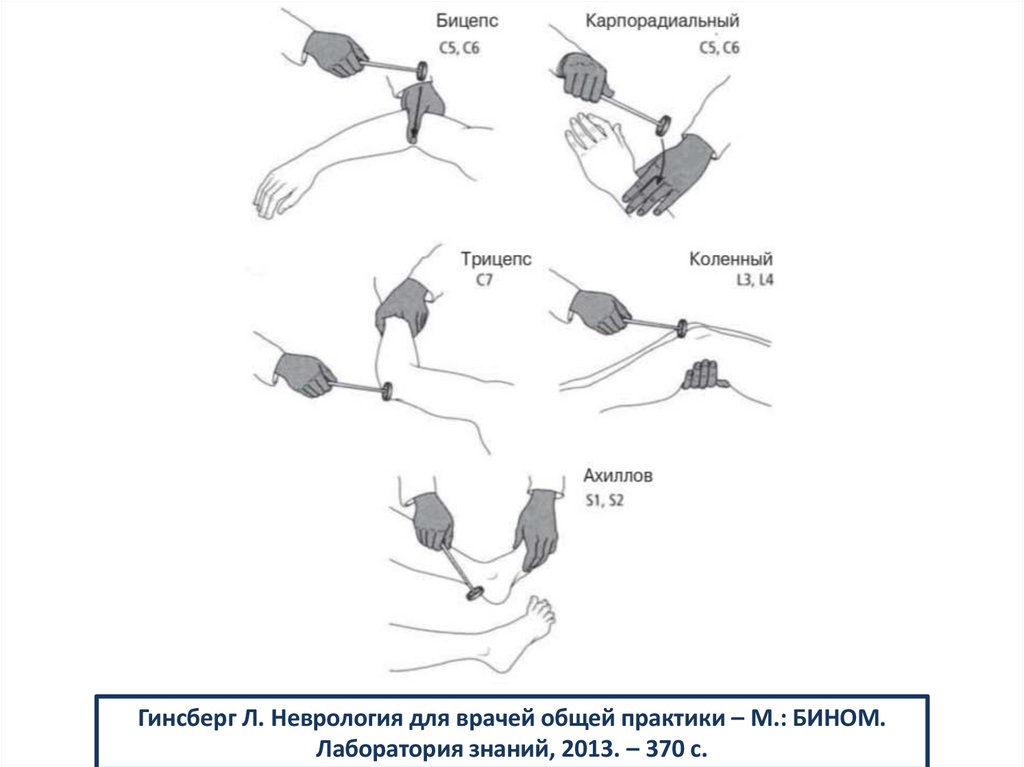 Бицепс
C5, C6

Карпорадиальный
C5, C6

Трицепс
C7

Коленный
L3, L4

Ахиллов
S1, S2

Гинсберг Л. Неврология для врачей общей практики – М.: БИНОМ. Лаборатория знаний, 2013. – 370 с.