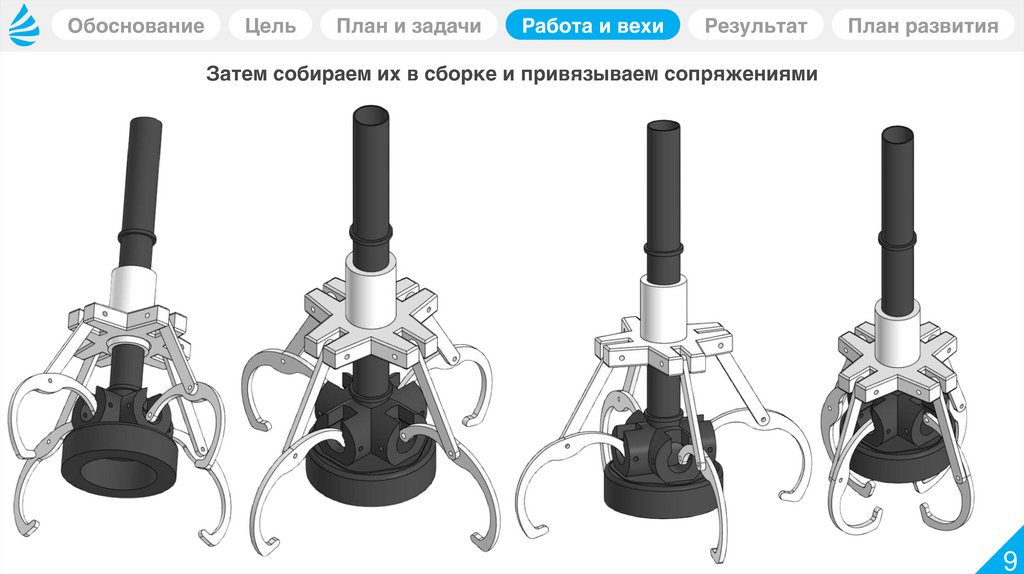 Обоснование Цель План и задачи Работа и вехи Результат План развития

Затем собираем их в сборке и привязываем сопряжениями

9