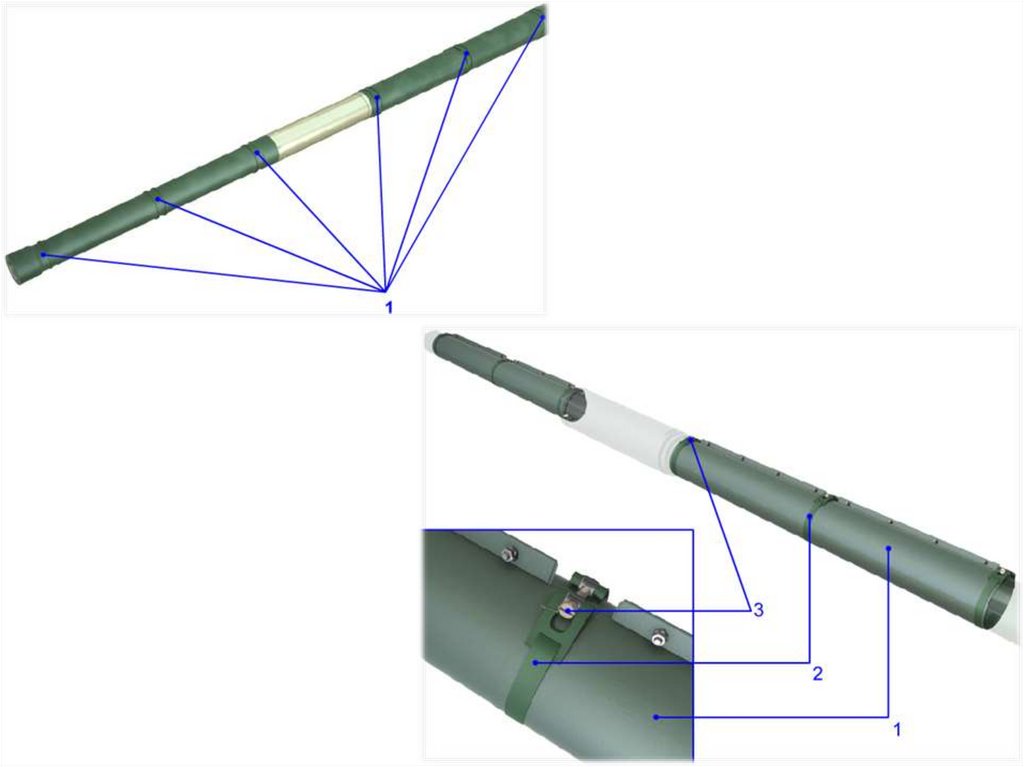 1

3

2

1