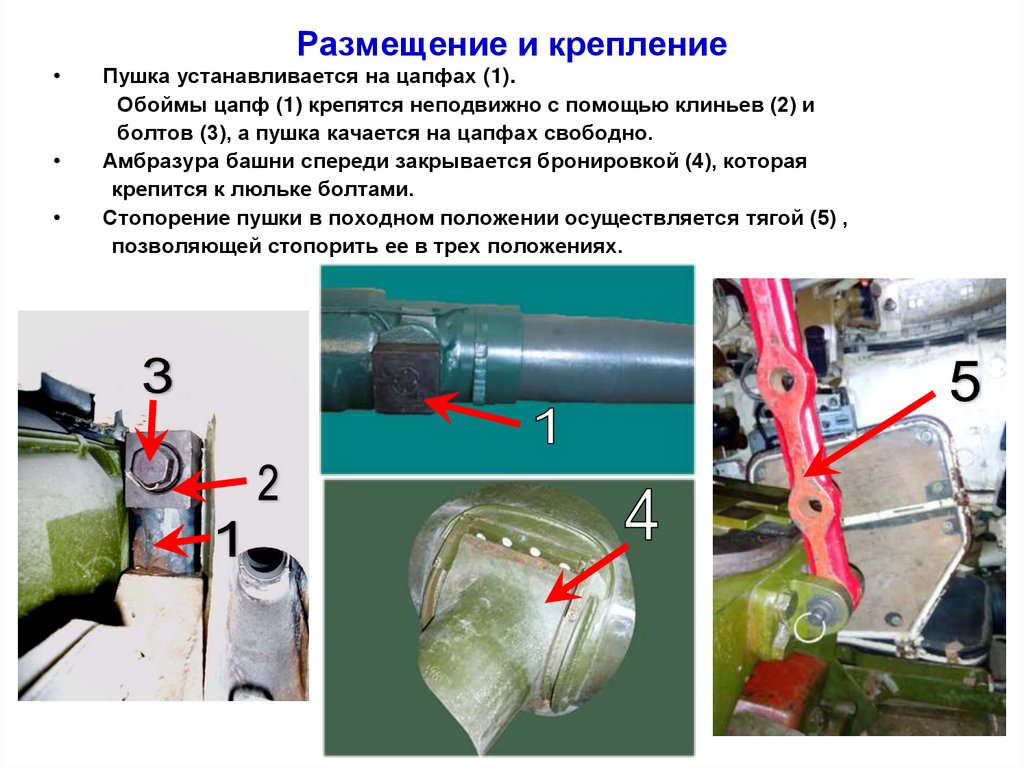 Размещение и крепление

• Пушка устанавливается на цапфах (1). Обоймы цапф (1) крепятся неподвижно с помощью клиньев (2) и болтов (3), а пушка качается на цапфах свободно.

• Амбразура башни спереди закрывается бронировкой (4), которая крепится к люльке болтами.

• Стопорение пушки в походном положении осуществляется тягой (5) , позволяющей стопорить ее в трех положениях.

3
2
1
1
4
5