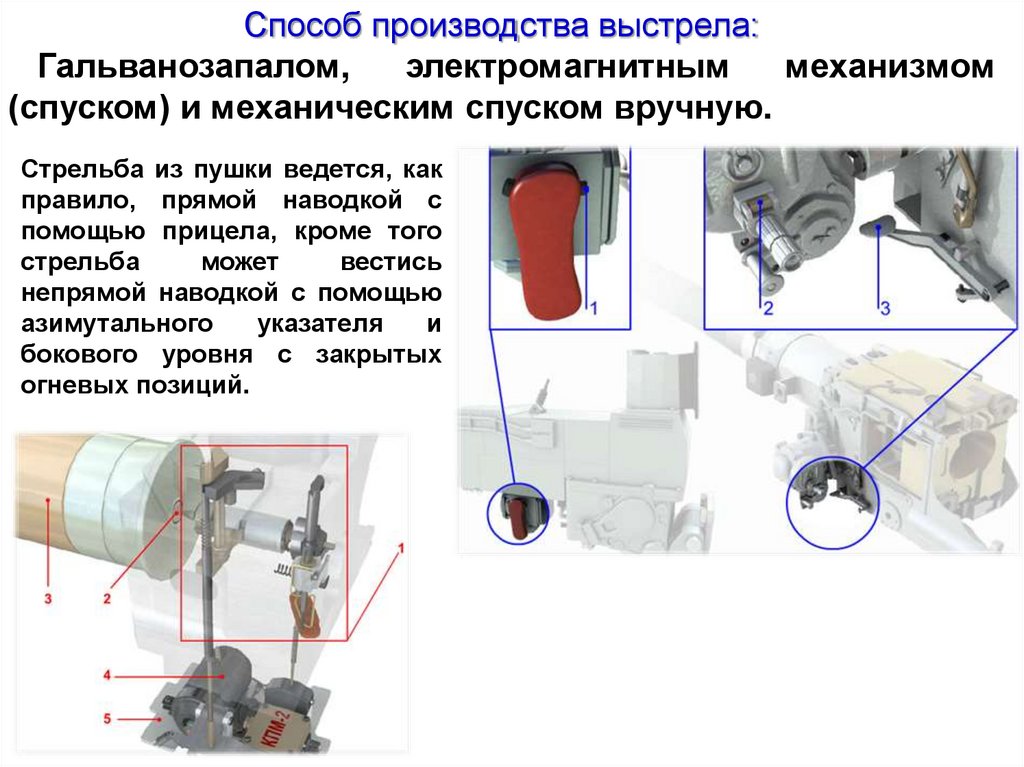 Способ производства выстрела:

Гальванозапалом, электромагнитным механизмом (спуском) и механическим спуском вручную.

Стрельба из пушки ведется, как правило, прямой наводкой с помощью прицела, кроме того стрельба может вестись непрямой наводкой с помощью азимутального указателя и бокового уровня с закрытых огневых позиций.

1

2

3

3

2

1

4

5

КПМ-2