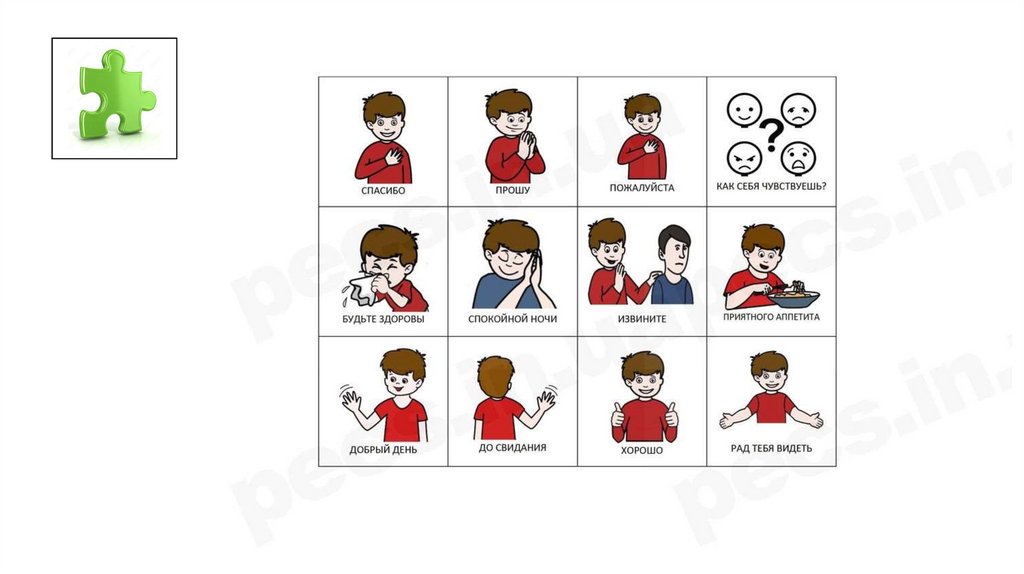 | СПАСИБО | ПРОШУ | ПОЖАЛУЙСТА | КАК СЕБЯ ЧУВСТВУЕШЬ? |
|---|---|---|---|
| БУДЬТЕ ЗДОРОВЫ | СПОКОЙНОЙ НОЧИ | ИЗВИНИТЕ | ПРИЯТНОГО АППЕТИТА |
| ДОБРЫЙ ДЕНЬ | ДО СВИДАНИЯ | ХОРОШО | РАД ТЕБЯ ВИДЕТЬ |

pecs.in.ua