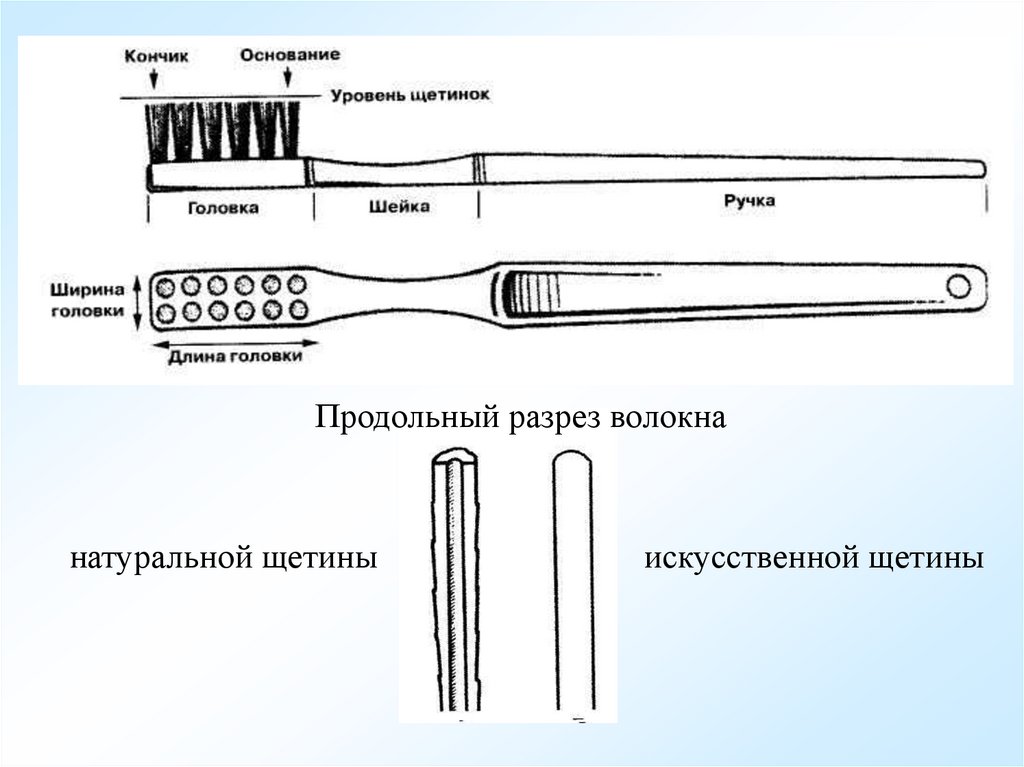 Кончик
Основание
Уровень щетинок
Головка
Шейка
Ручка
Ширина головки
Длина головки

Продольный разрез волокна

натуральной щетины

искусственной щетины