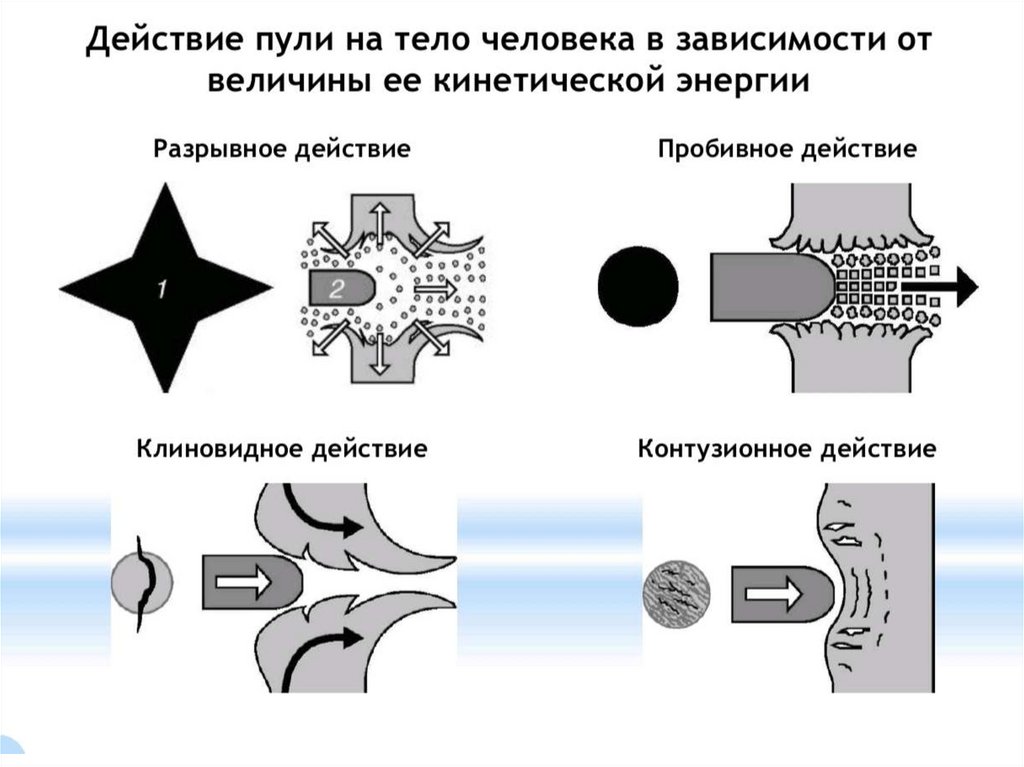 Действие пули на тело человека в зависимости от величины ее кинетической энергии

Разрывное действие

1

2

Пробивное действие

Клиновидное действие

Контузионное действие