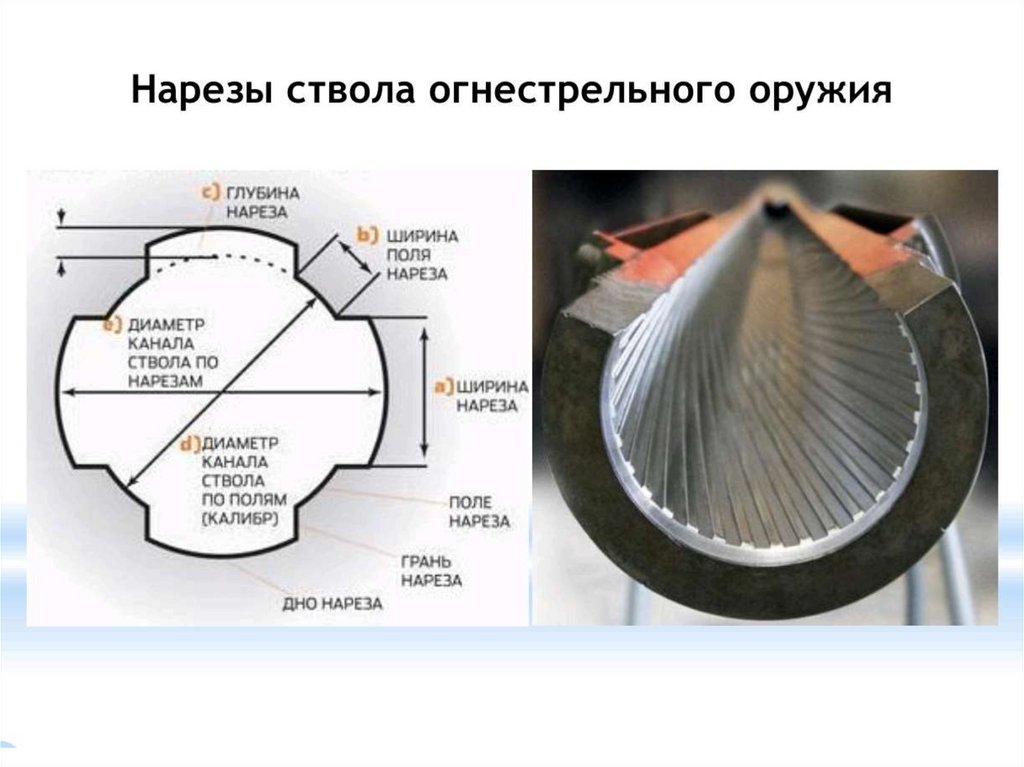 Нарезы ствола огнестрельного оружия

c) ГЛУБИНА НАРЕЗА

b) ШИРИНА ПОЛЯ НАРЕЗА

e) ДИАМЕТР КАНАЛА СТВОЛА ПО НАРЕЗАМ

a) ШИРИНА НАРЕЗА

d) ДИАМЕТР КАНАЛА СТВОЛА ПО ПОЛЯМ (КАЛИБР)

ПОЛЕ НАРЕЗА

ГРАНЬ НАРЕЗА

ДНО НАРЕЗА