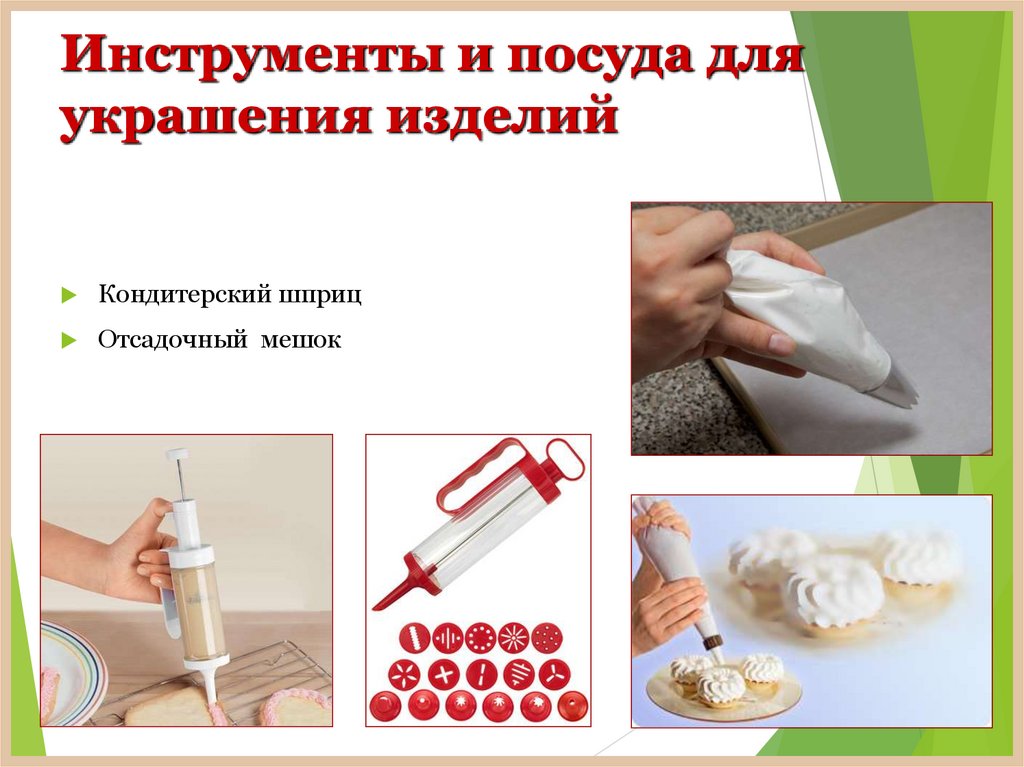 Инструменты и посуда для украшения изделий

Кондитерский шприц

Отсадочный мешок