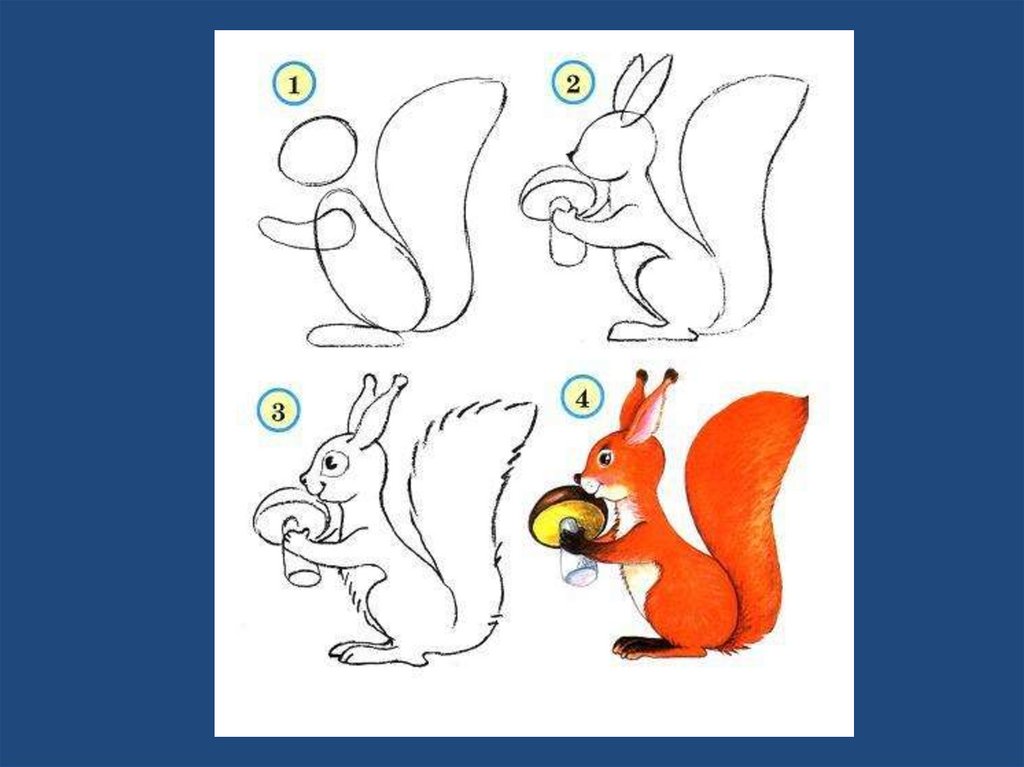 1
2
3
4