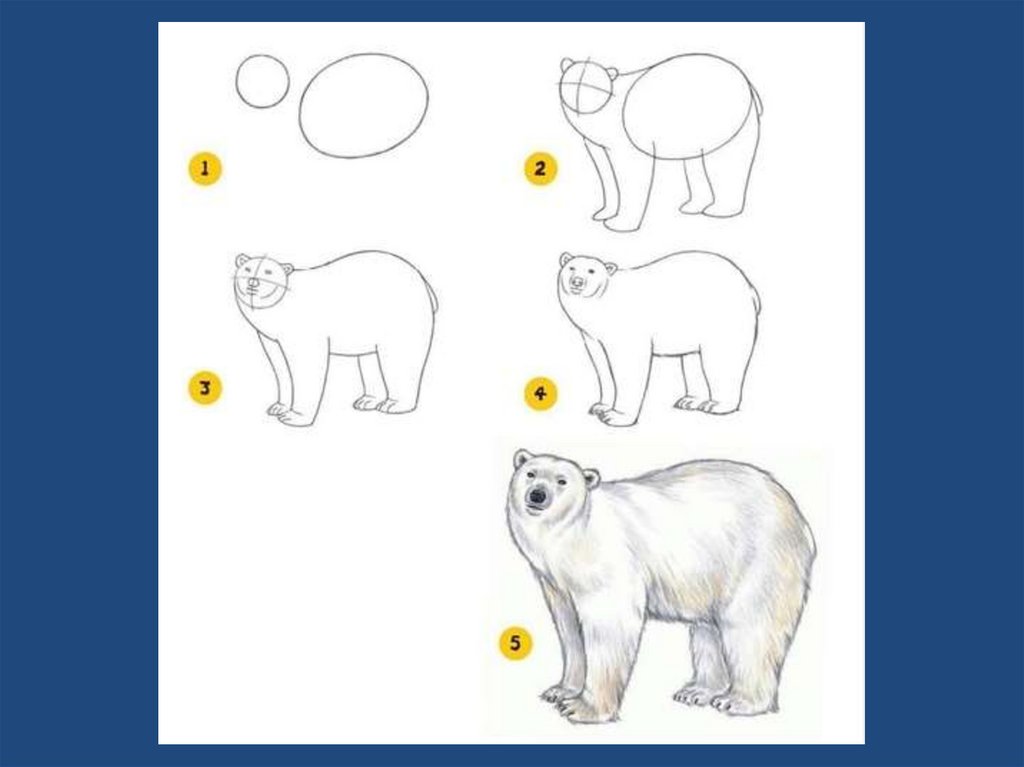 1

2

3

4

5