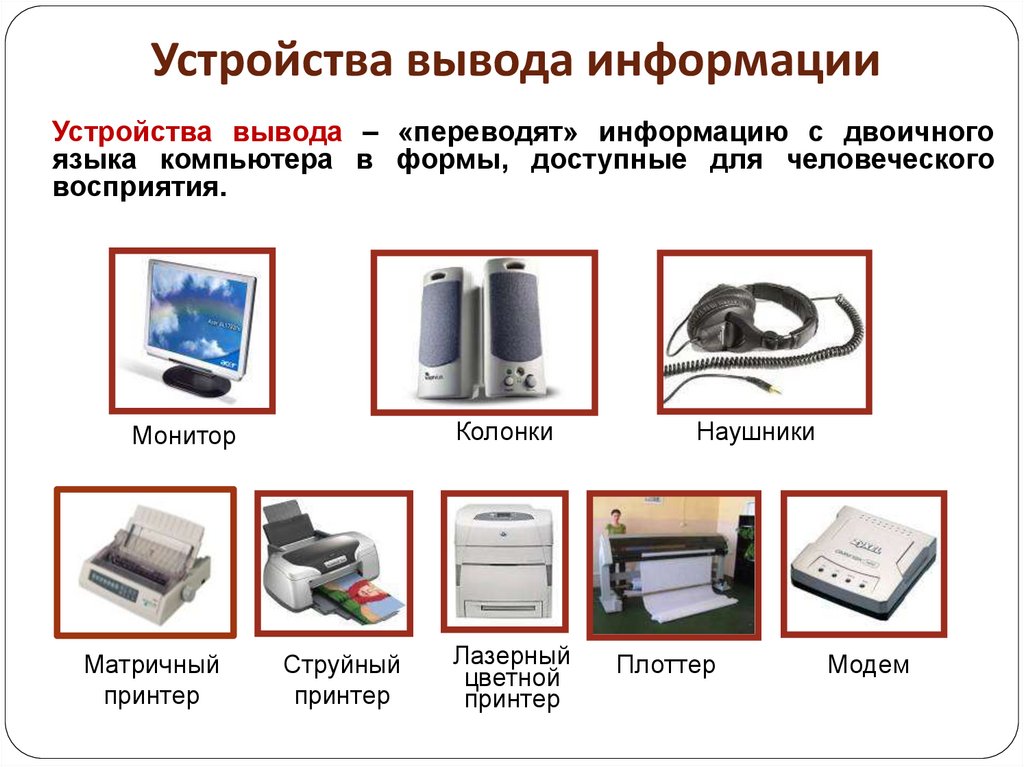 Устройства вывода информации

Устройства вывода – «переводят» информацию с двоичного языка компьютера в формы, доступные для человеческого восприятия.

Монитор

Колонки

Наушники

Матричный принтер

Струйный принтер

Лазерный цветной принтер

Плоттер

Модем